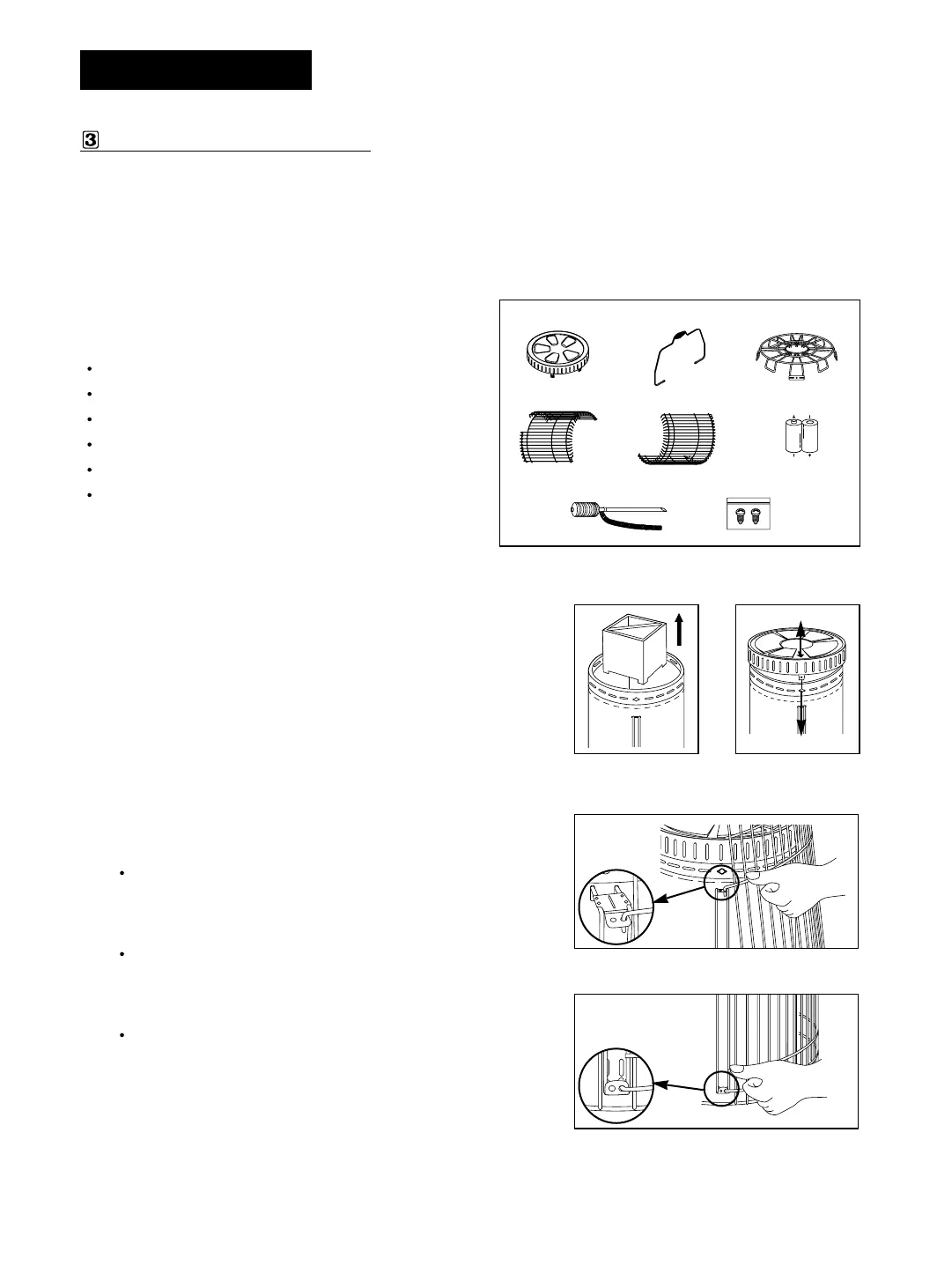 3