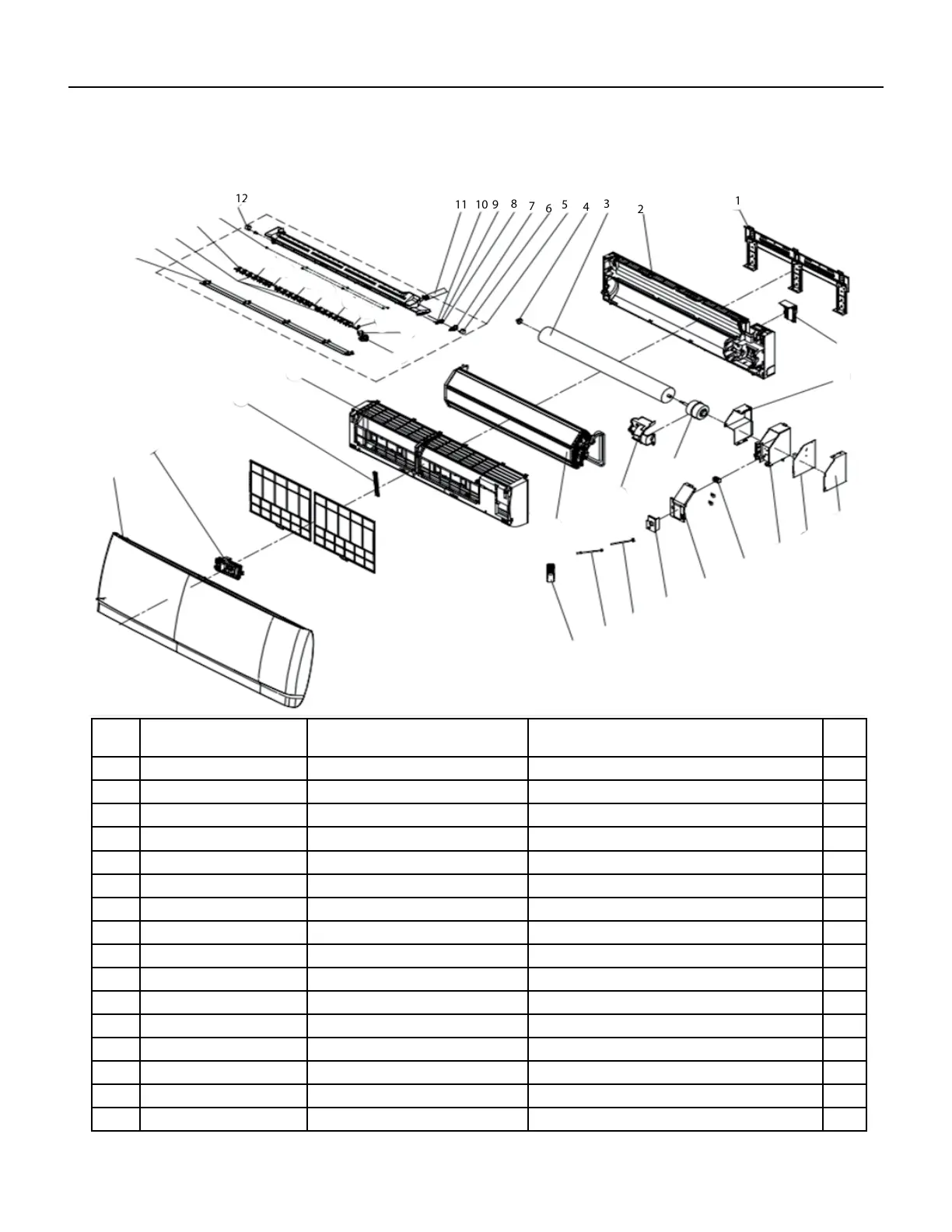 12

11 10 9 8 7 6 5 4 3 2 1