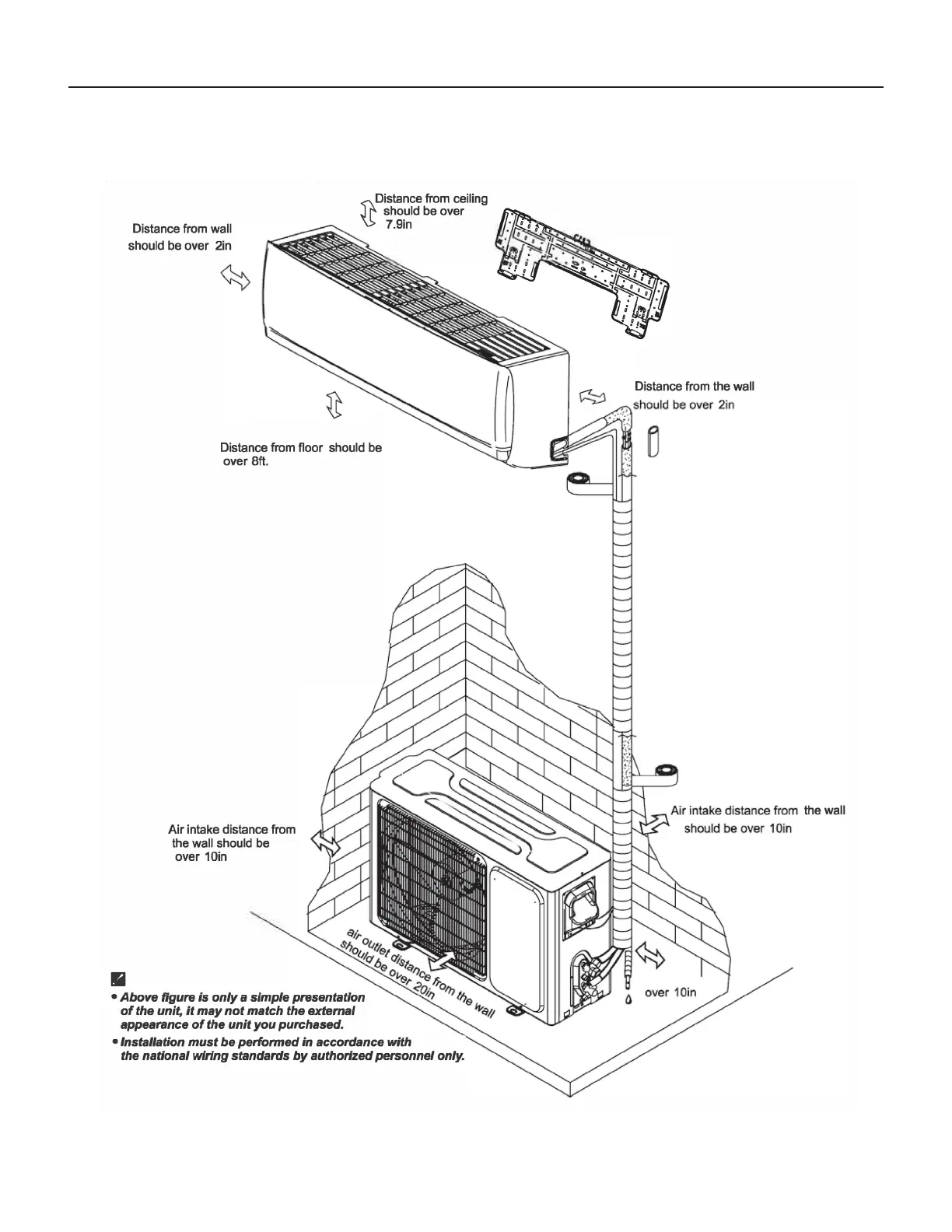 Distance from ceiling should be over 7.9in

Distance from wall should be over 2in

Distance from the wall should be over 2in

Distance from floor should be over 8ft.

Air intake distance from the wall should be over 10in

Air intake distance from the wall should be over 10in

air outlet distance from the wall should be over 20in

over 10in

• Above figure is only a simple presentation of the unit, it may not match the external appearance of the unit you purchased.

• Installation must be performed in accordance with the national wiring standards by authorized personnel only.