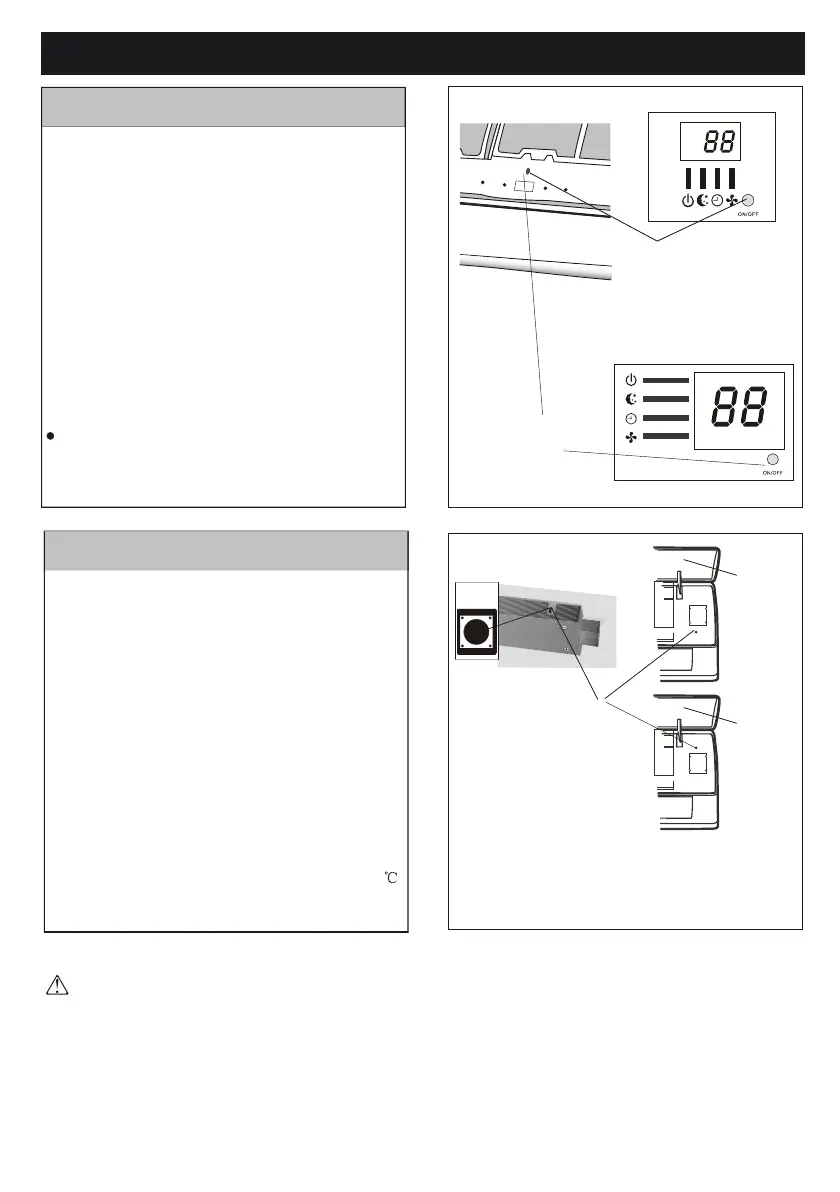 88

ON/OFF

88

ON/OFF

℃