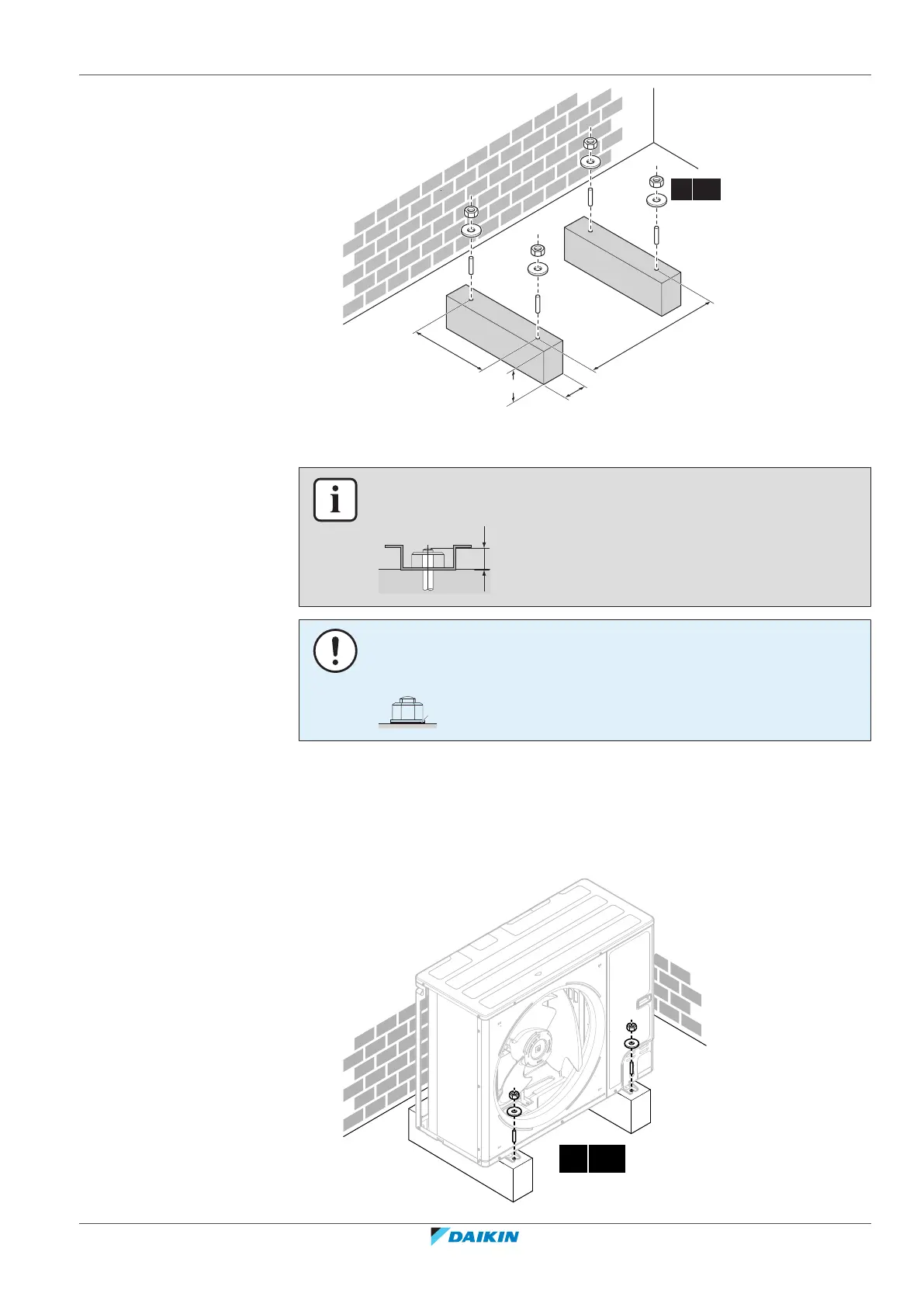 DAIKIN