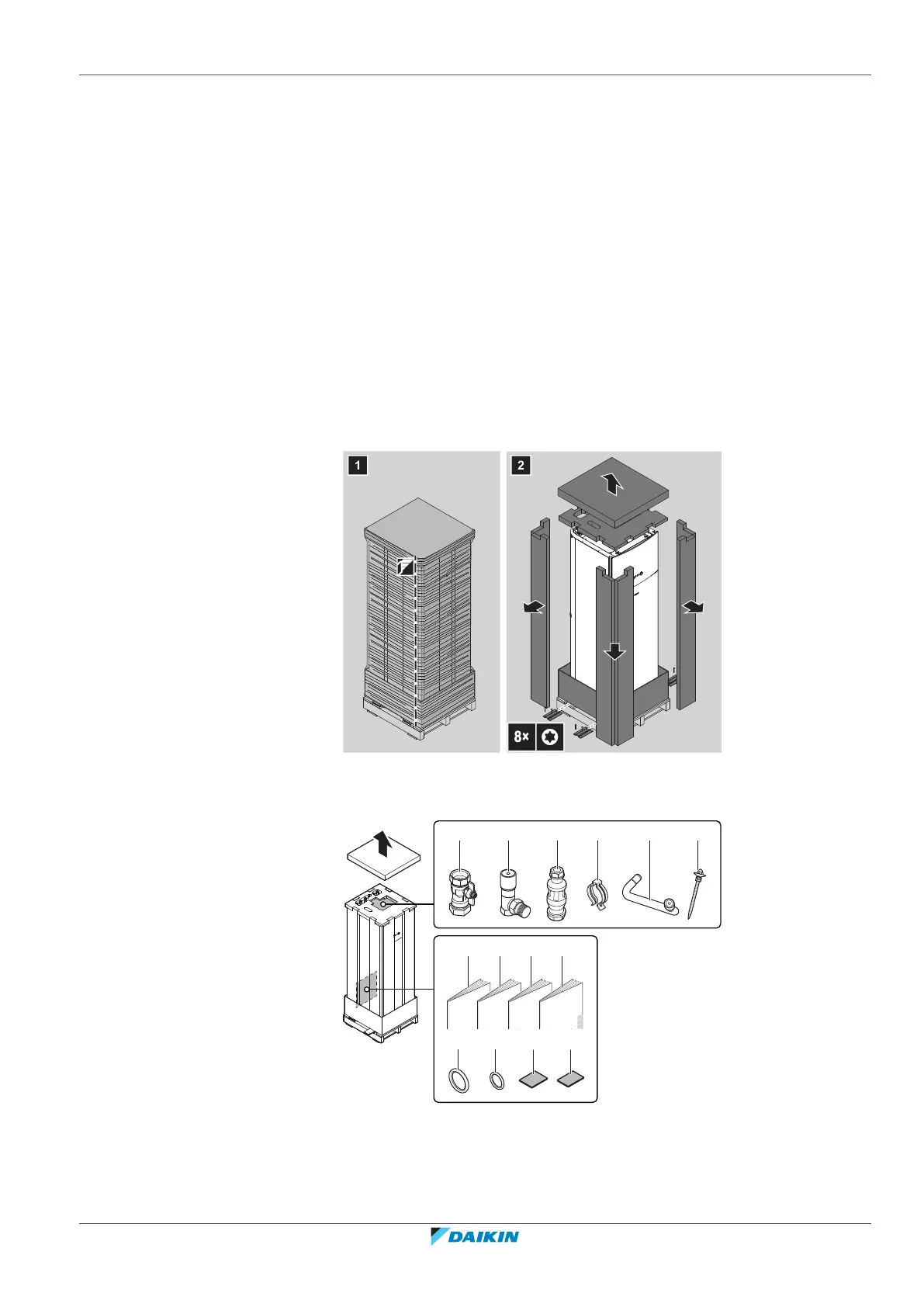 1

2

8×

DAIKIN