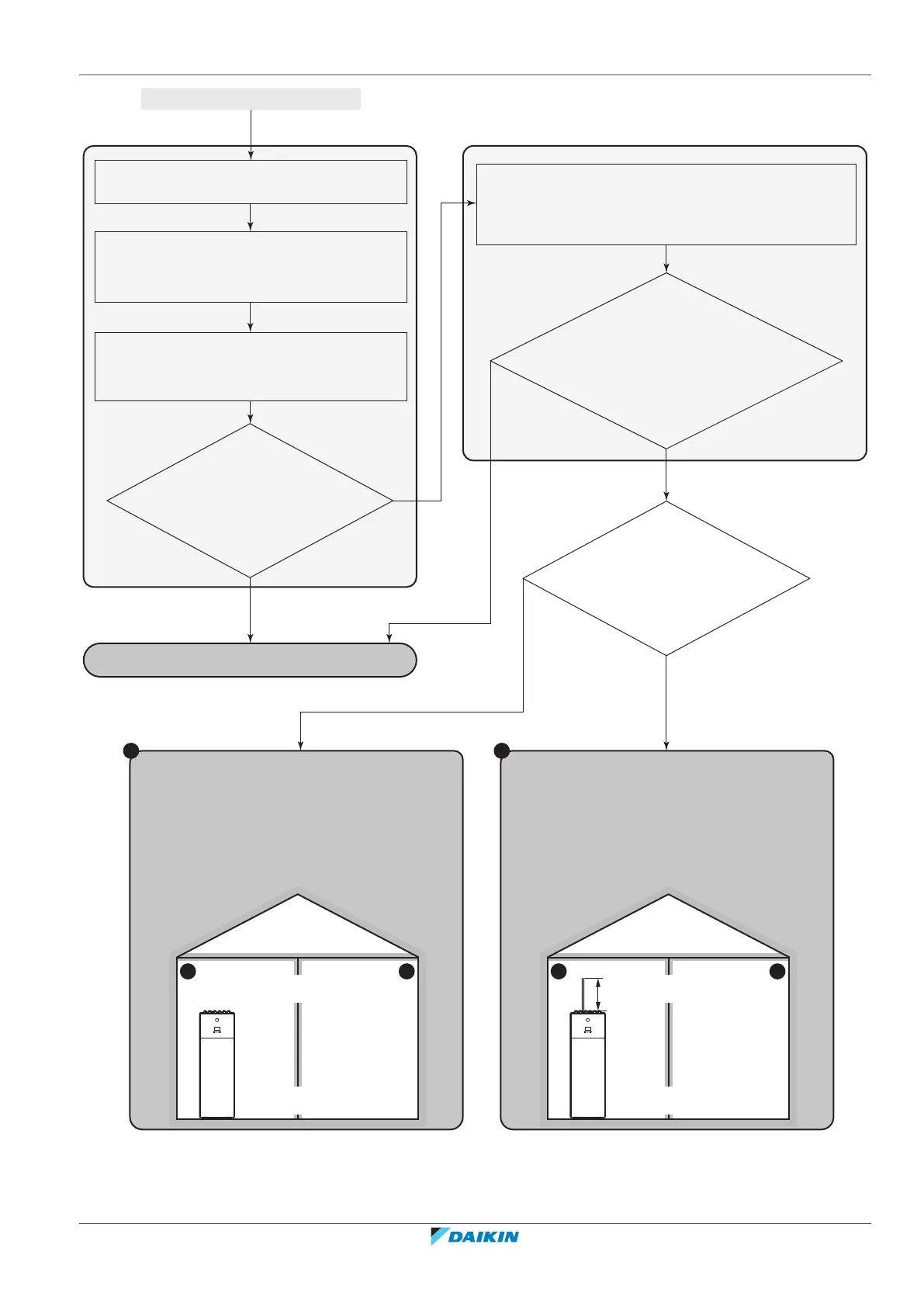 DAIKIN