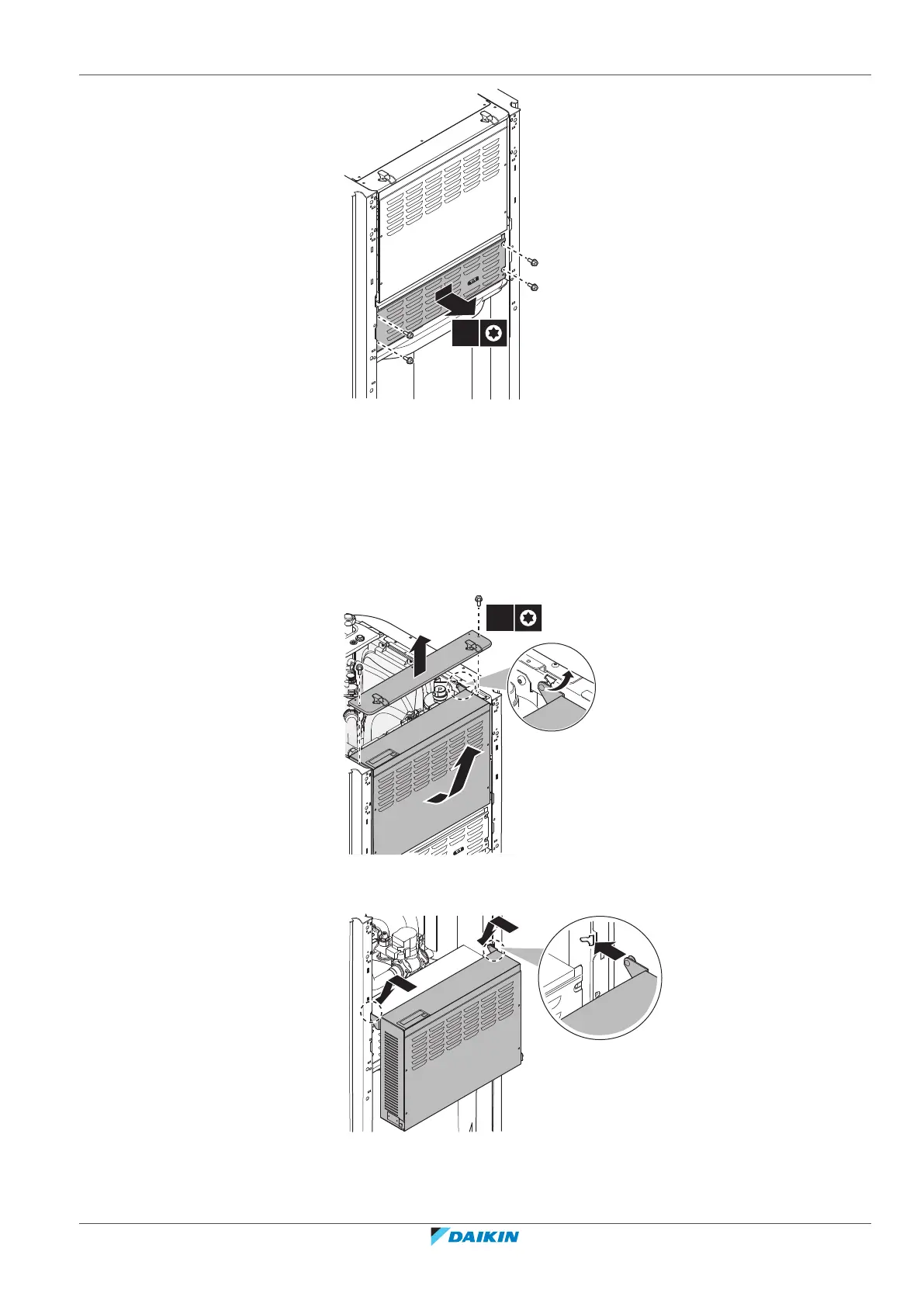 DAIKIN