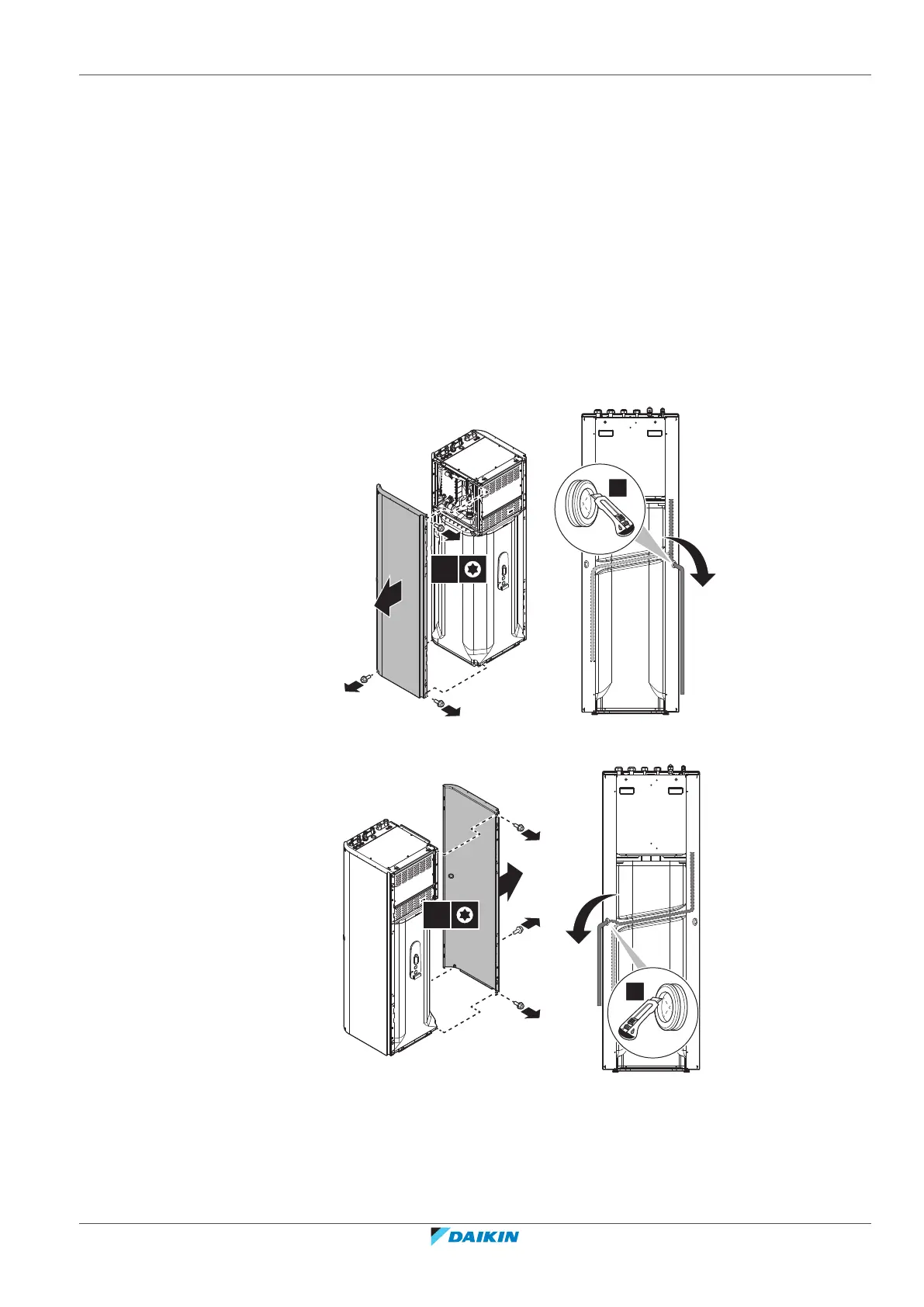 DAIKIN