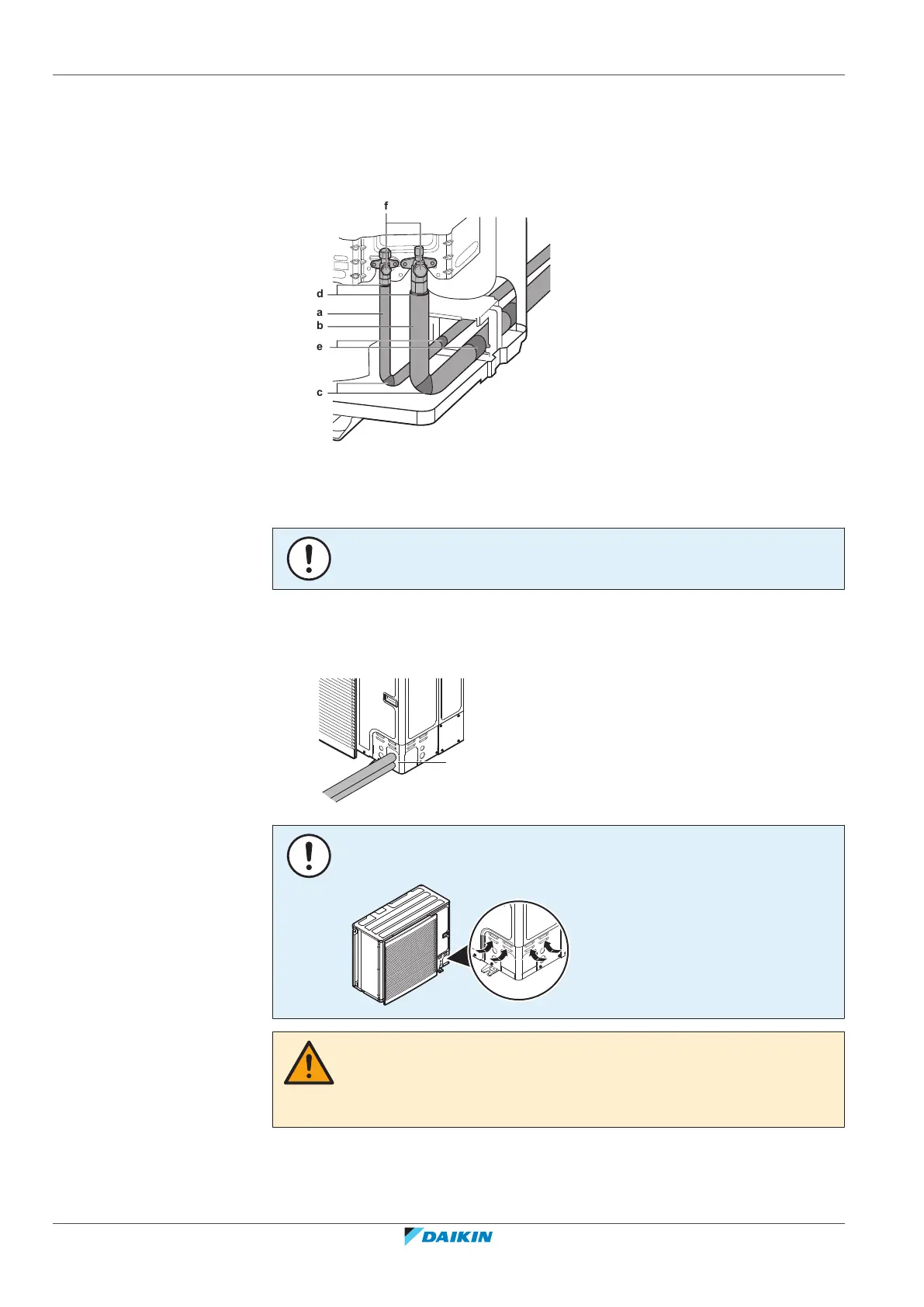 f

d

a

b

e

c

DAIKIN