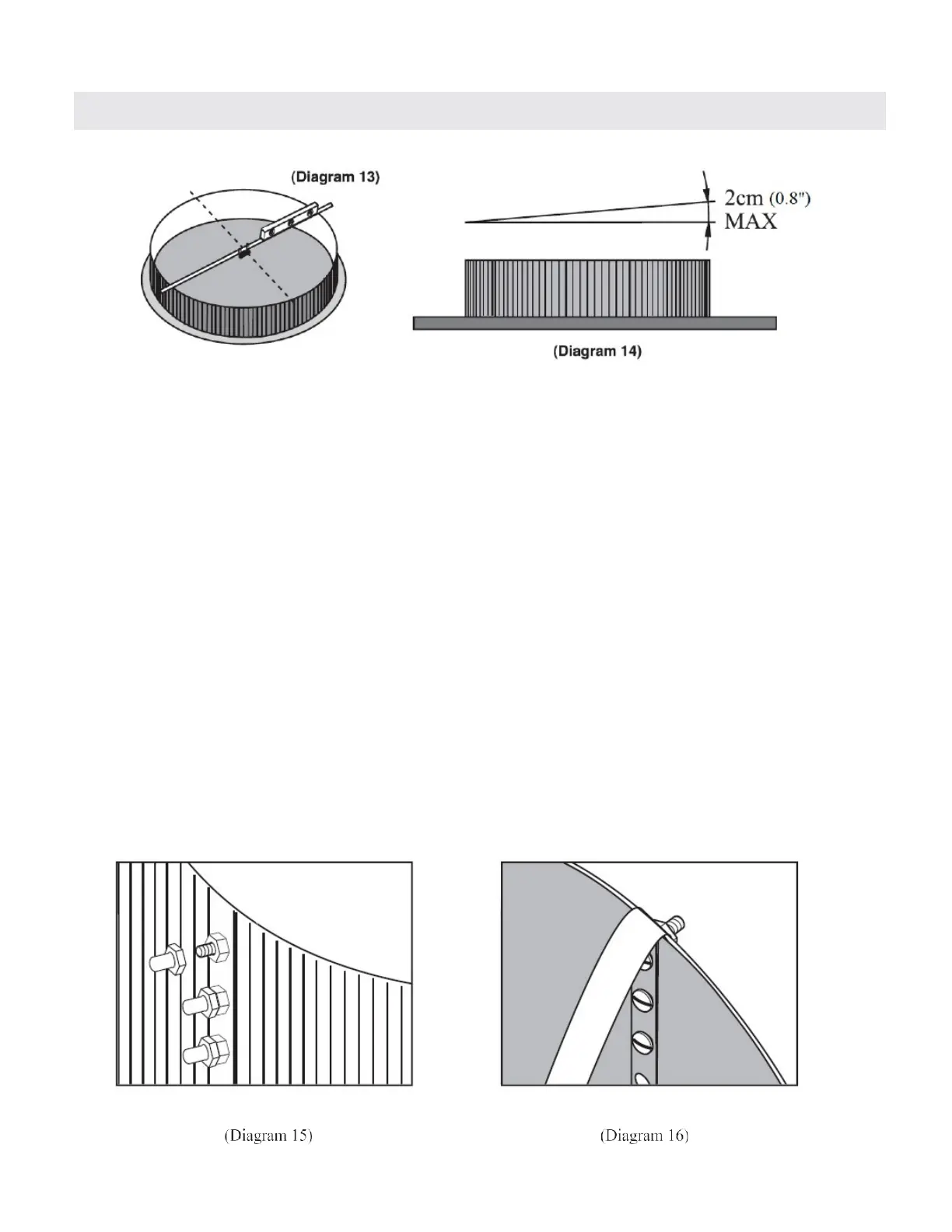 (Diagram 13)

2cm (0.8")
MAX

(Diagram 14)

(Diagram 15)

(Diagram 16)