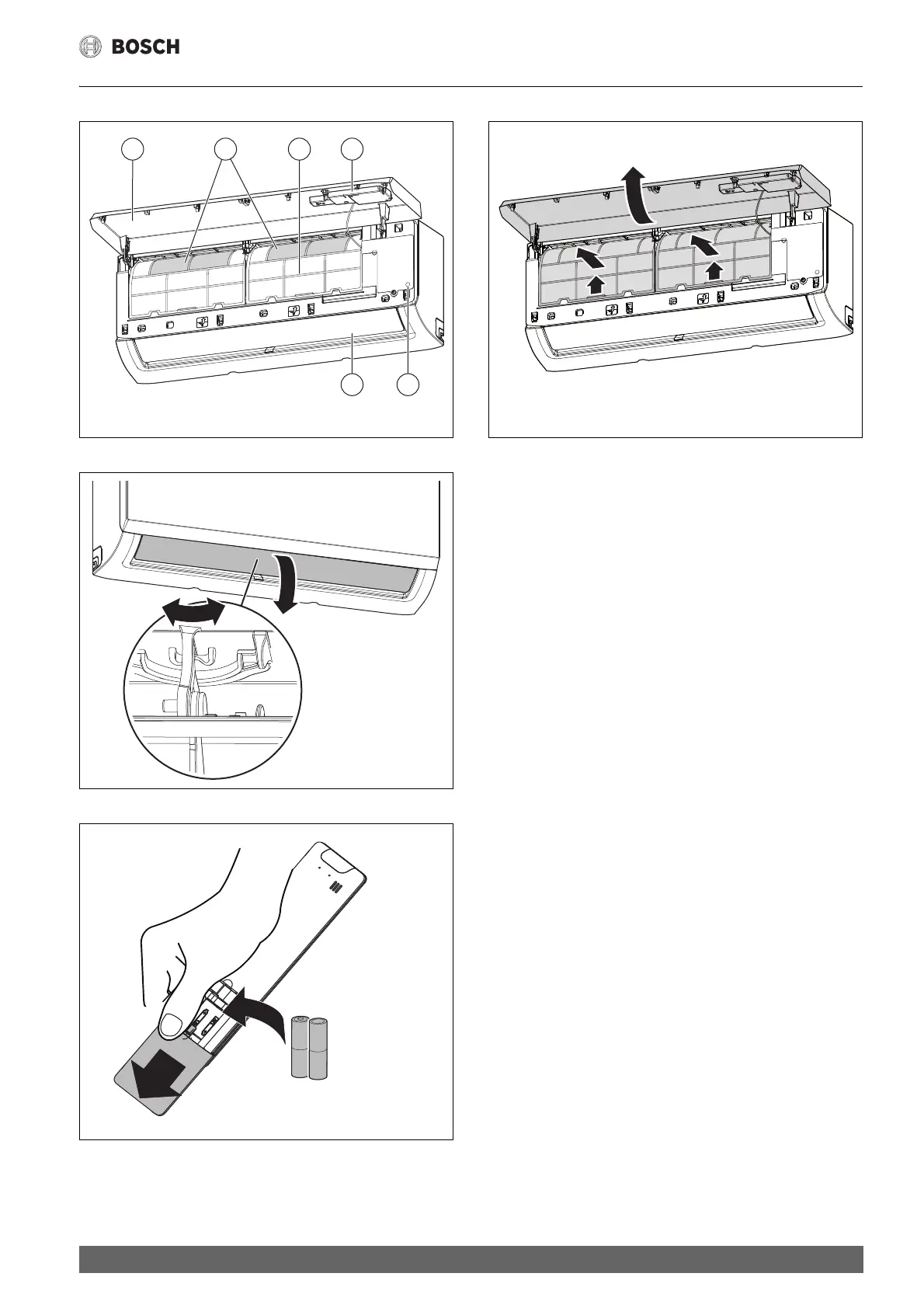 BOSCH