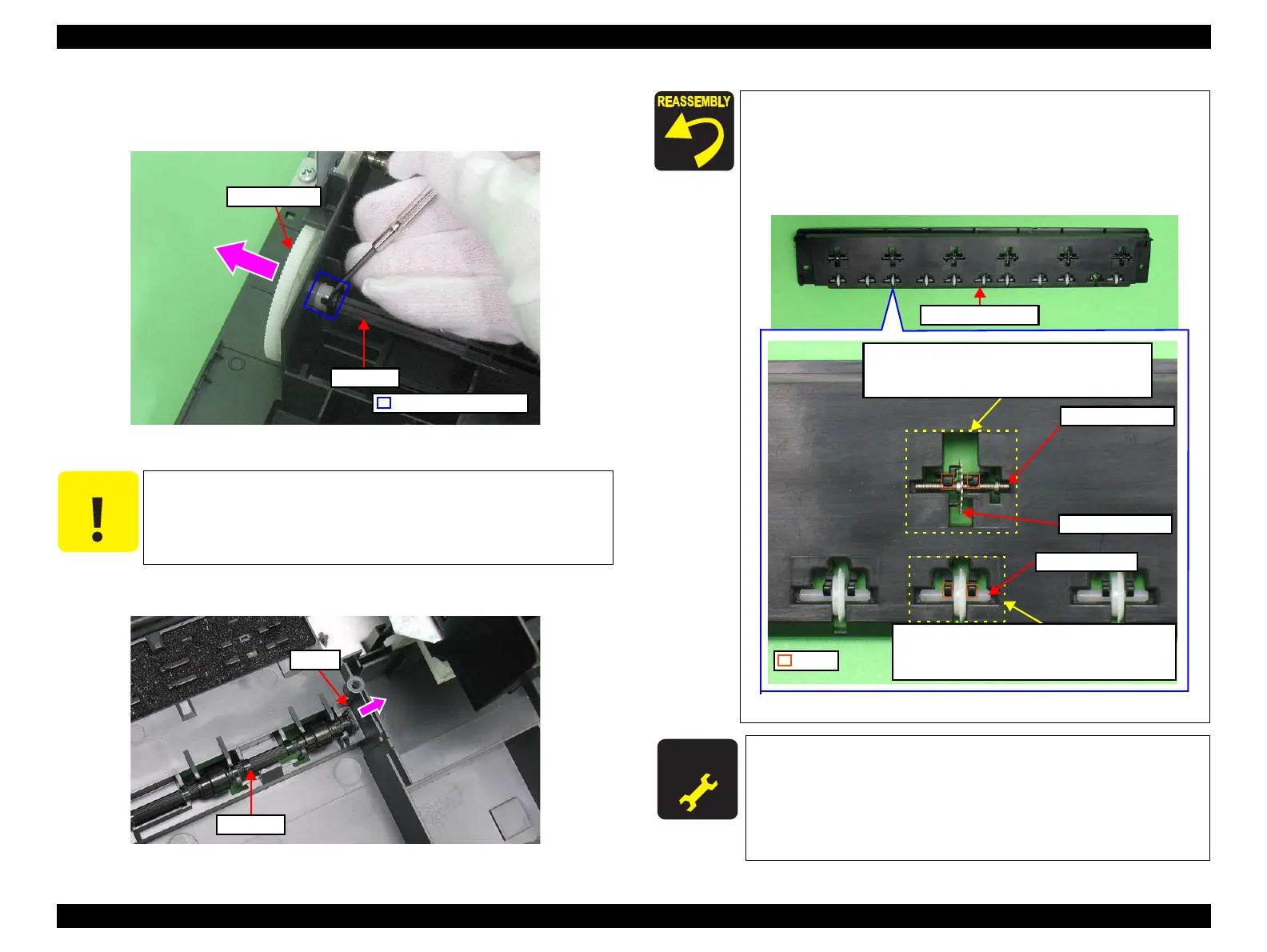 REASSEMBLY