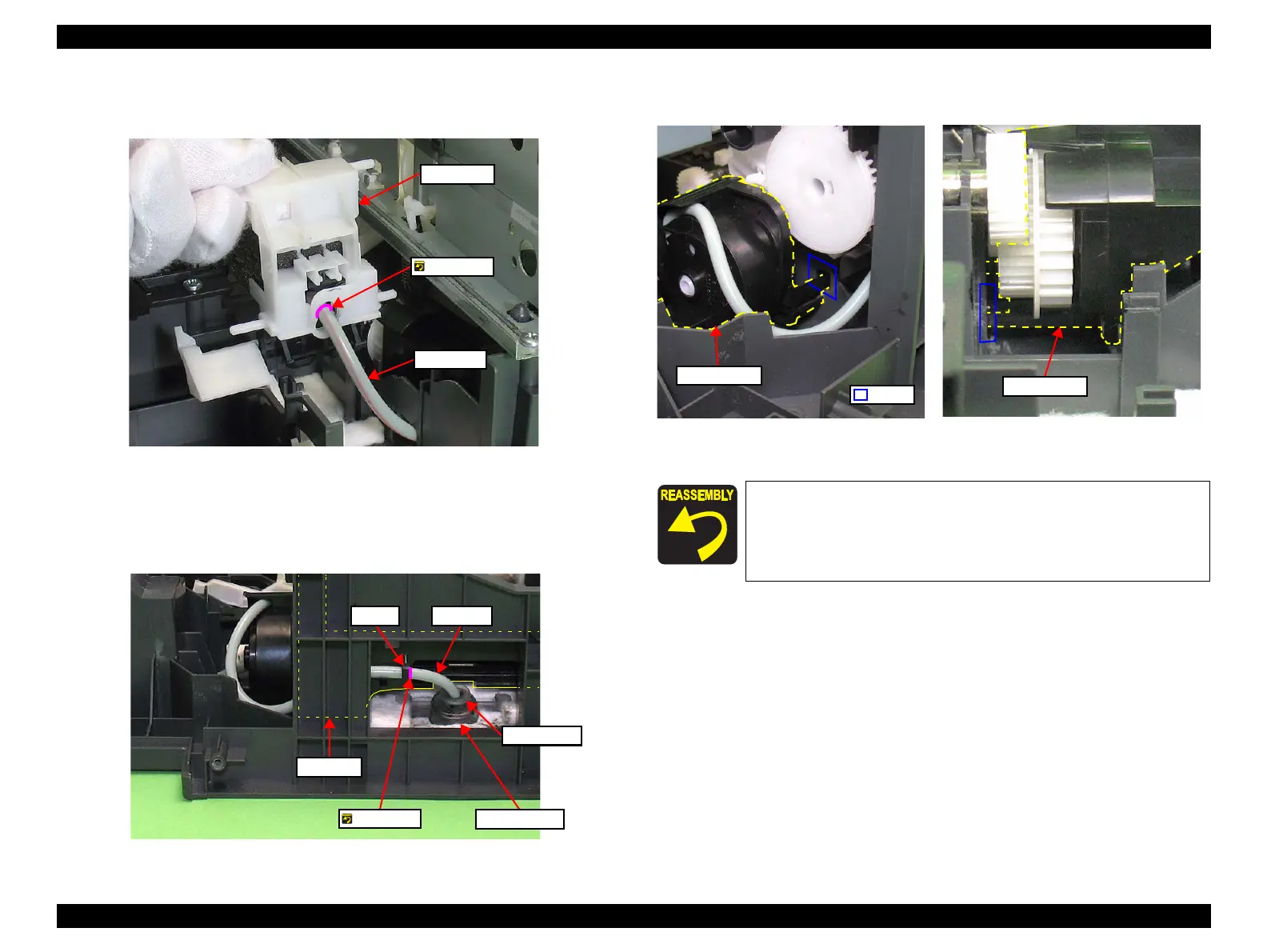 REASSEMBLY