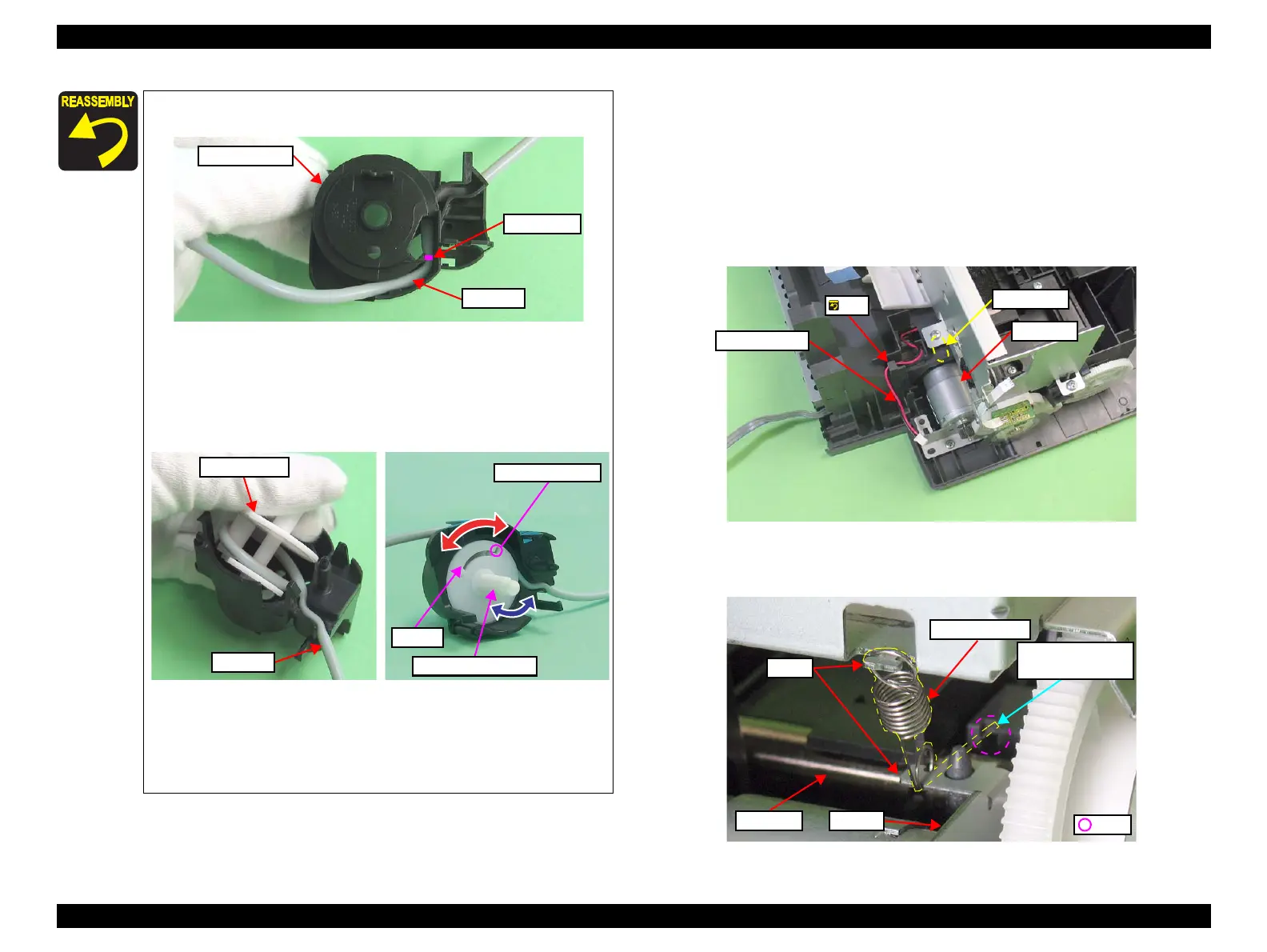 REASSEMBLY