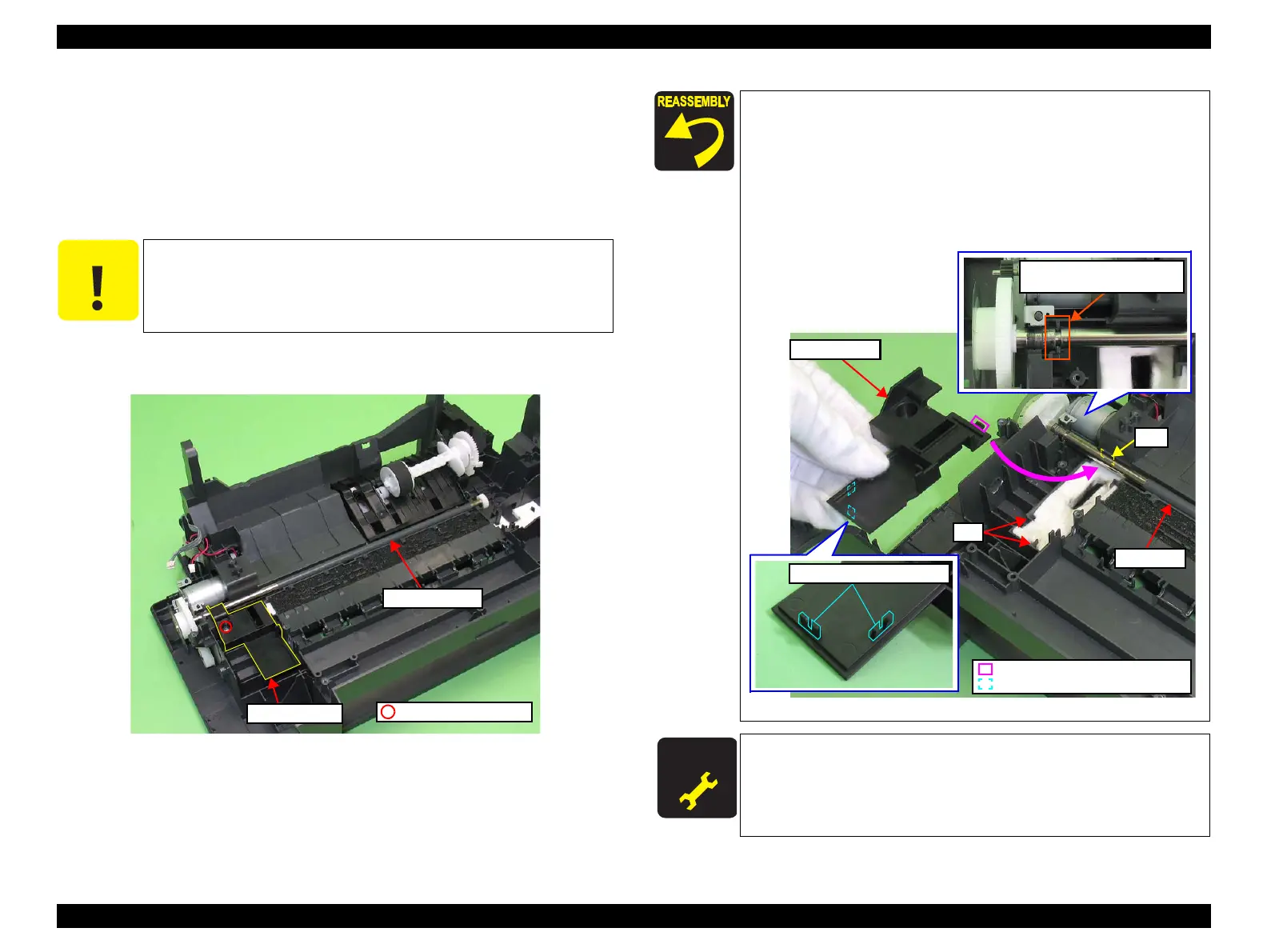 REASSEMBLY