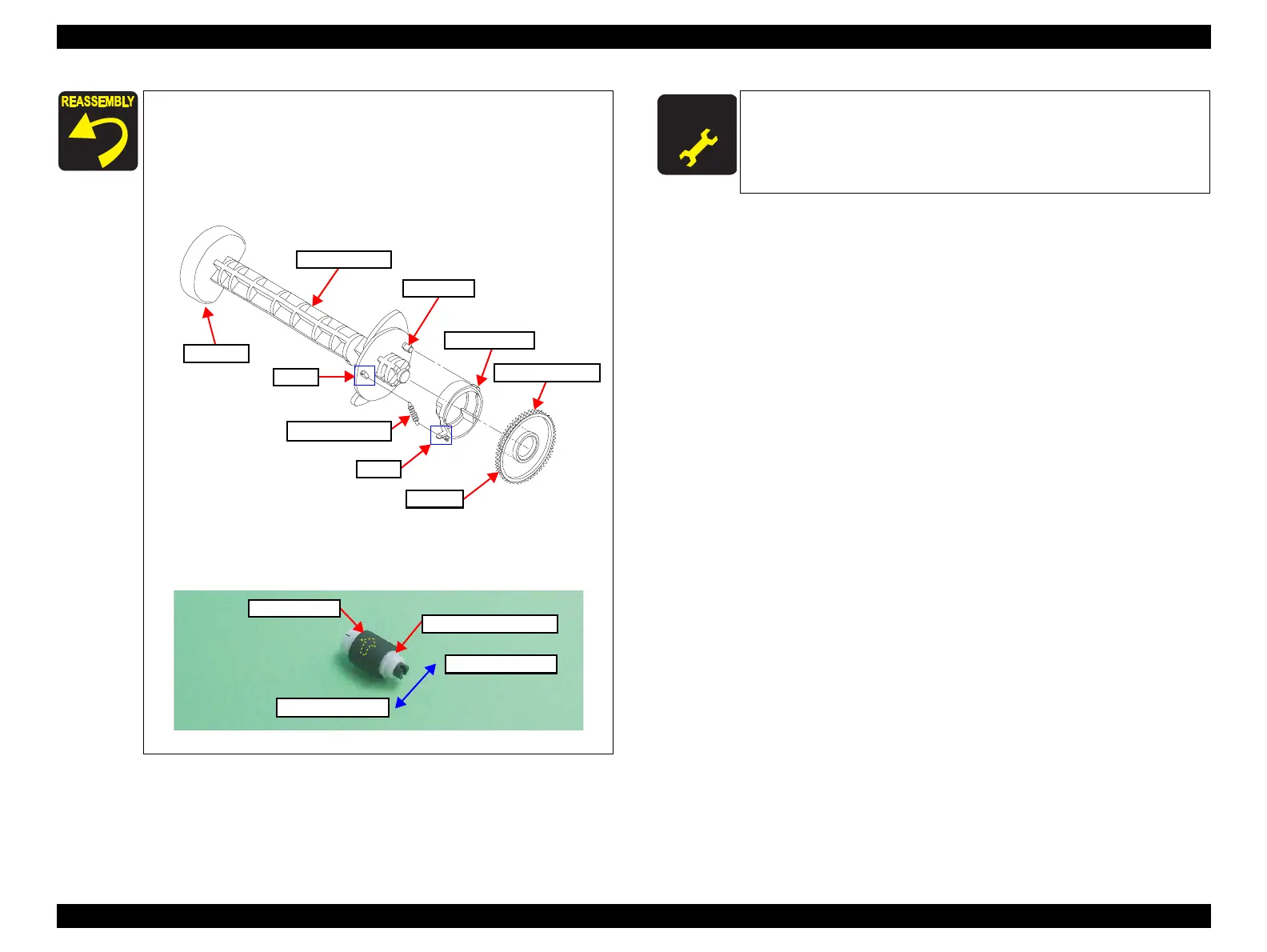 REASSEMBLY