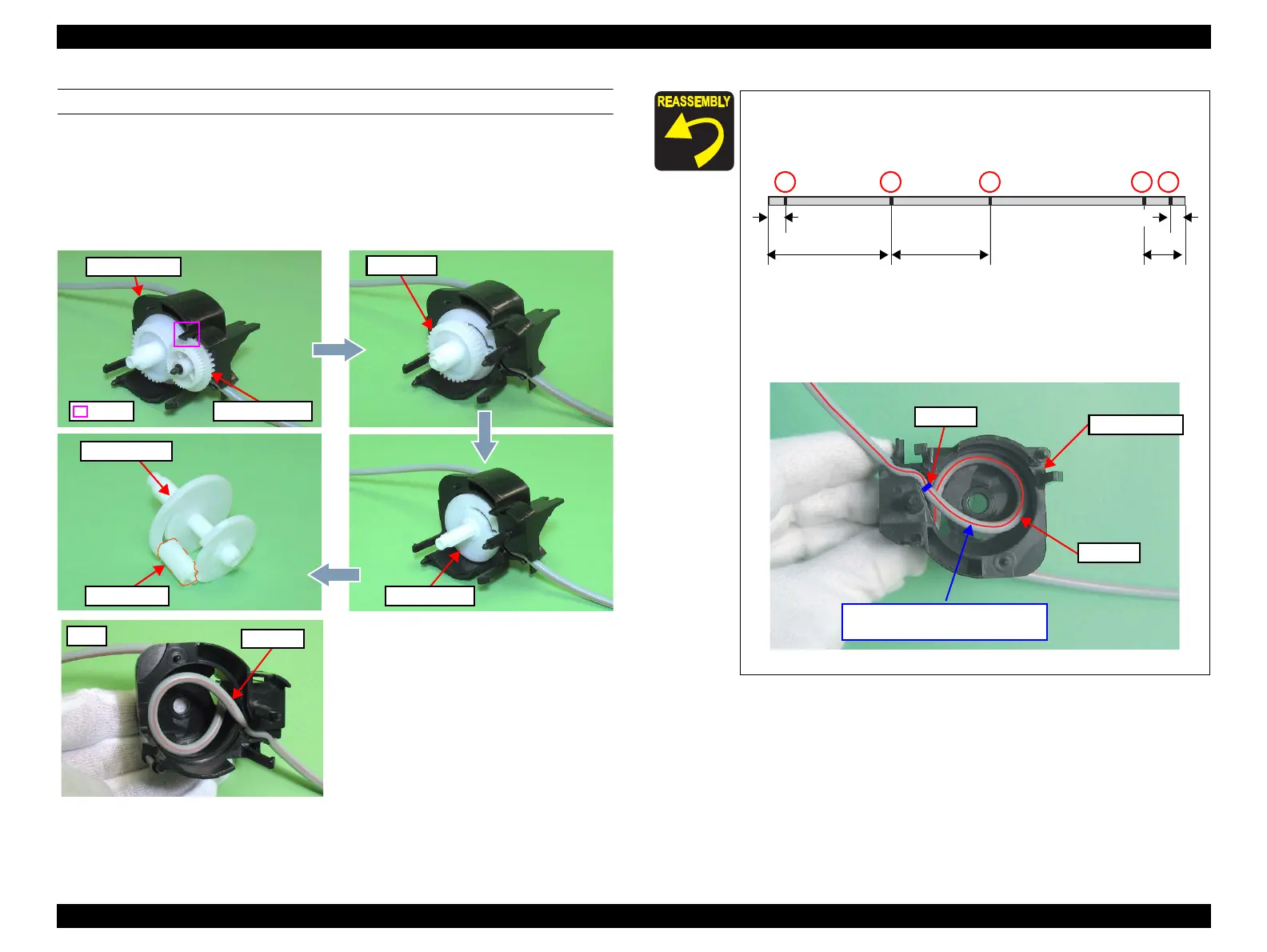 REASSEMBLY