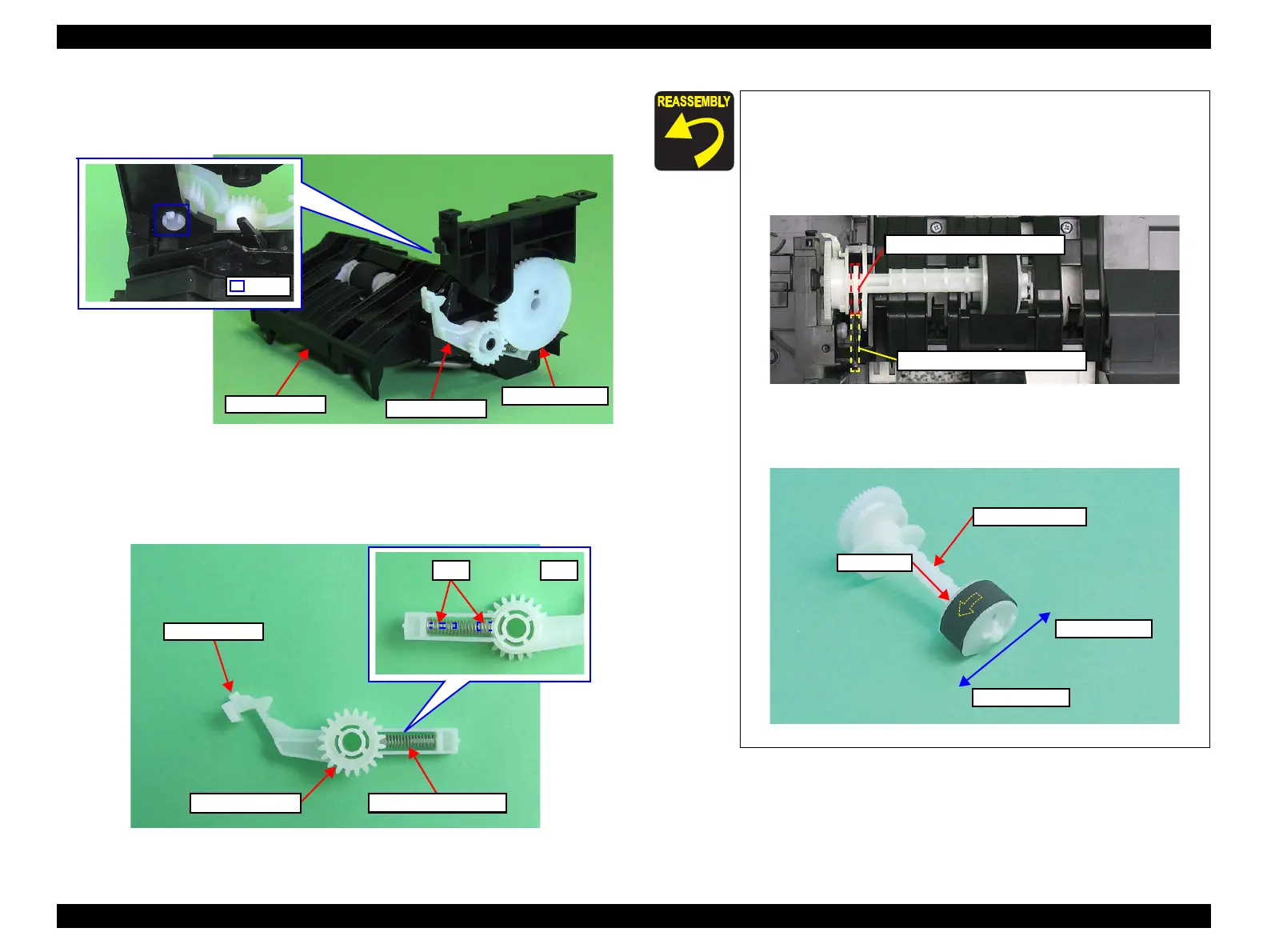 REASSEMBLY