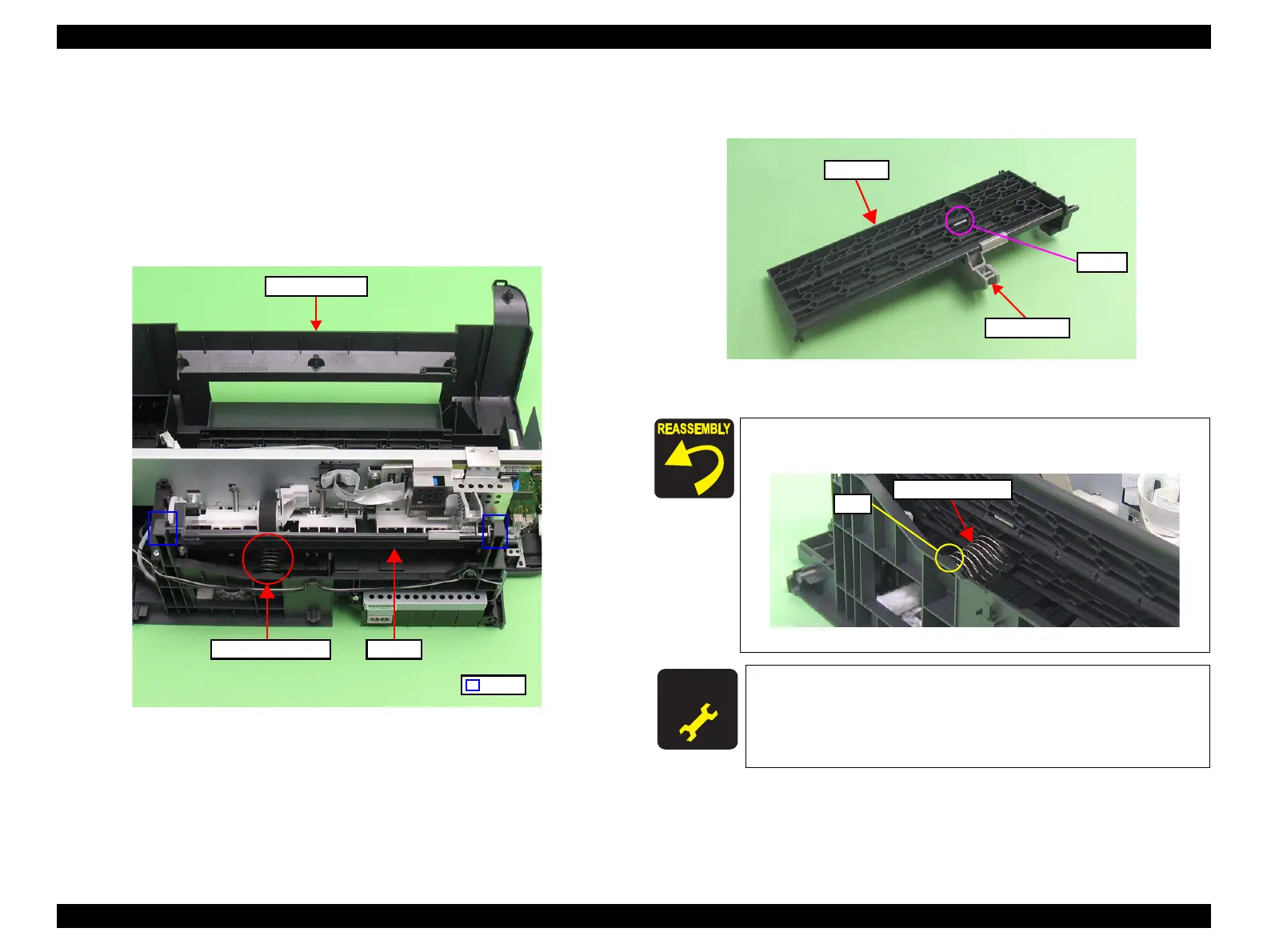 REASSEMBLY