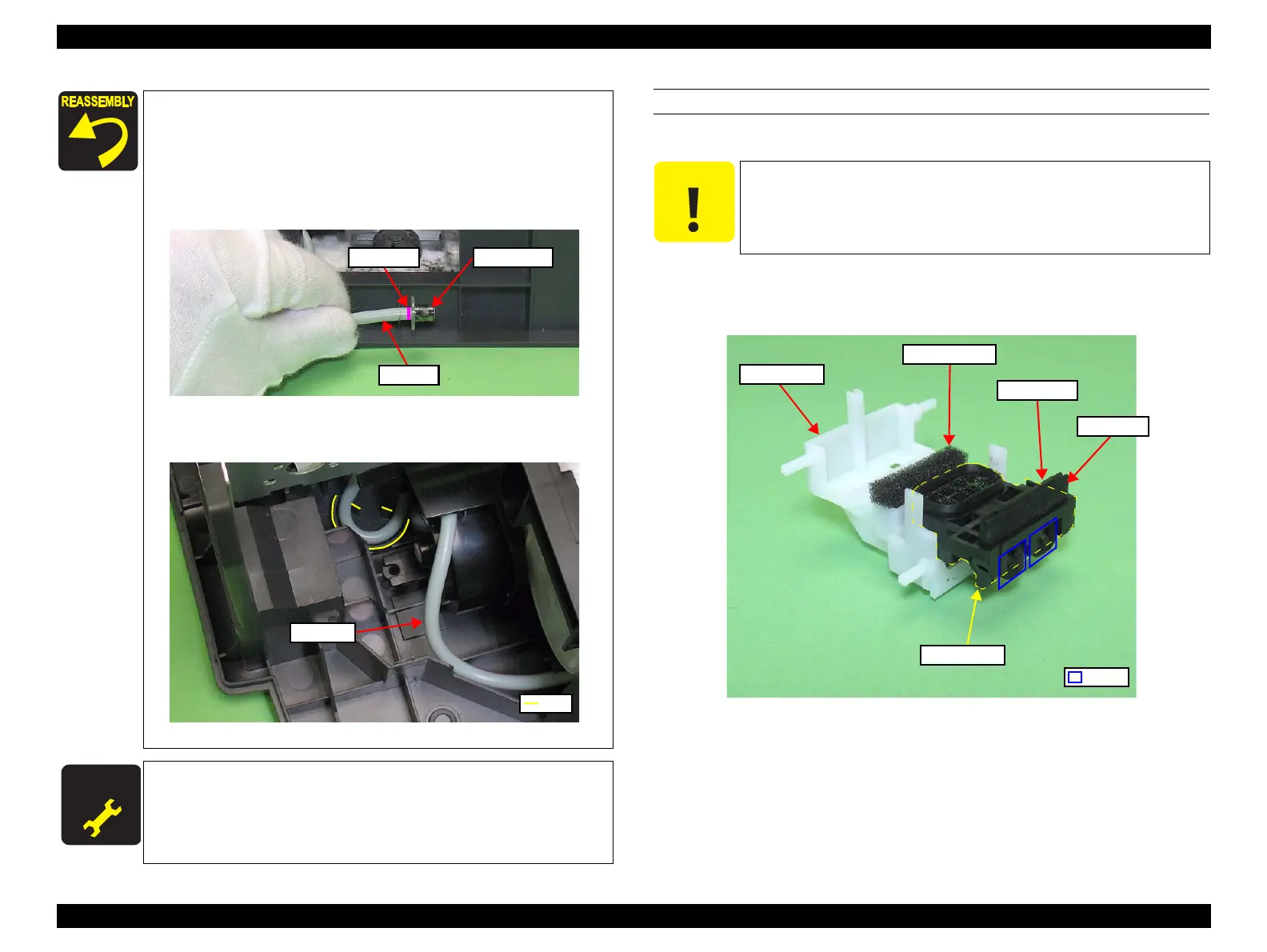 REASSEMBLY