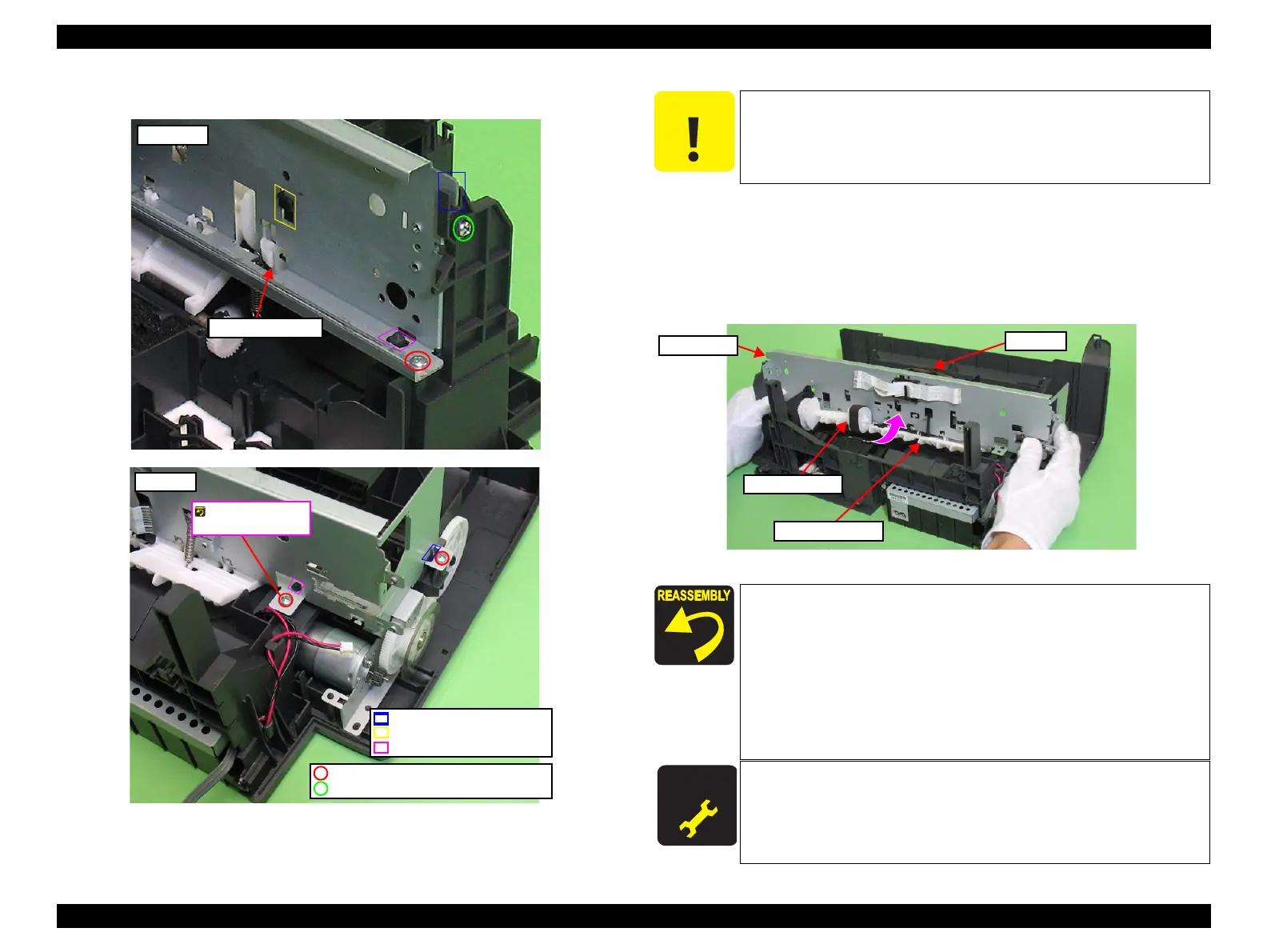 REASSEMBLY