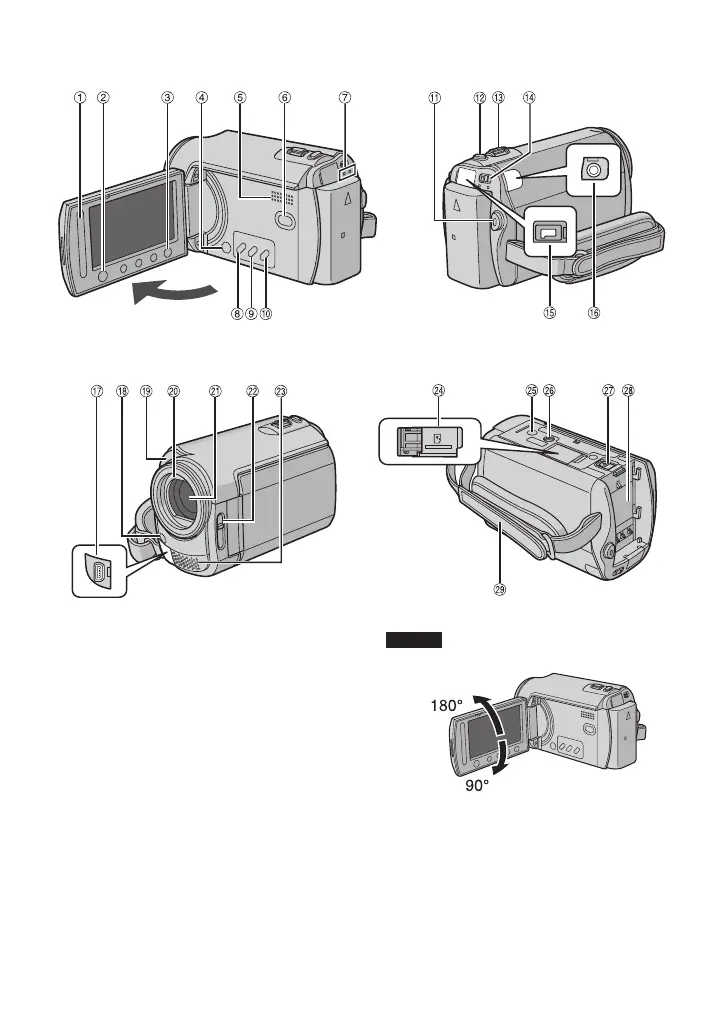 ① ② ③ ④ ⑤ ⑥ ⑦

⑧ ⑨ ⑩

⑪ ⑫ ⑬ ⑭

⑮ ⑯

⑰ ⑱ ⑲ ⑳ ㉑ ㉒ ㉓

㉔ ㉕ ㉖ ㉗ ㉘

㉙

180°

90°