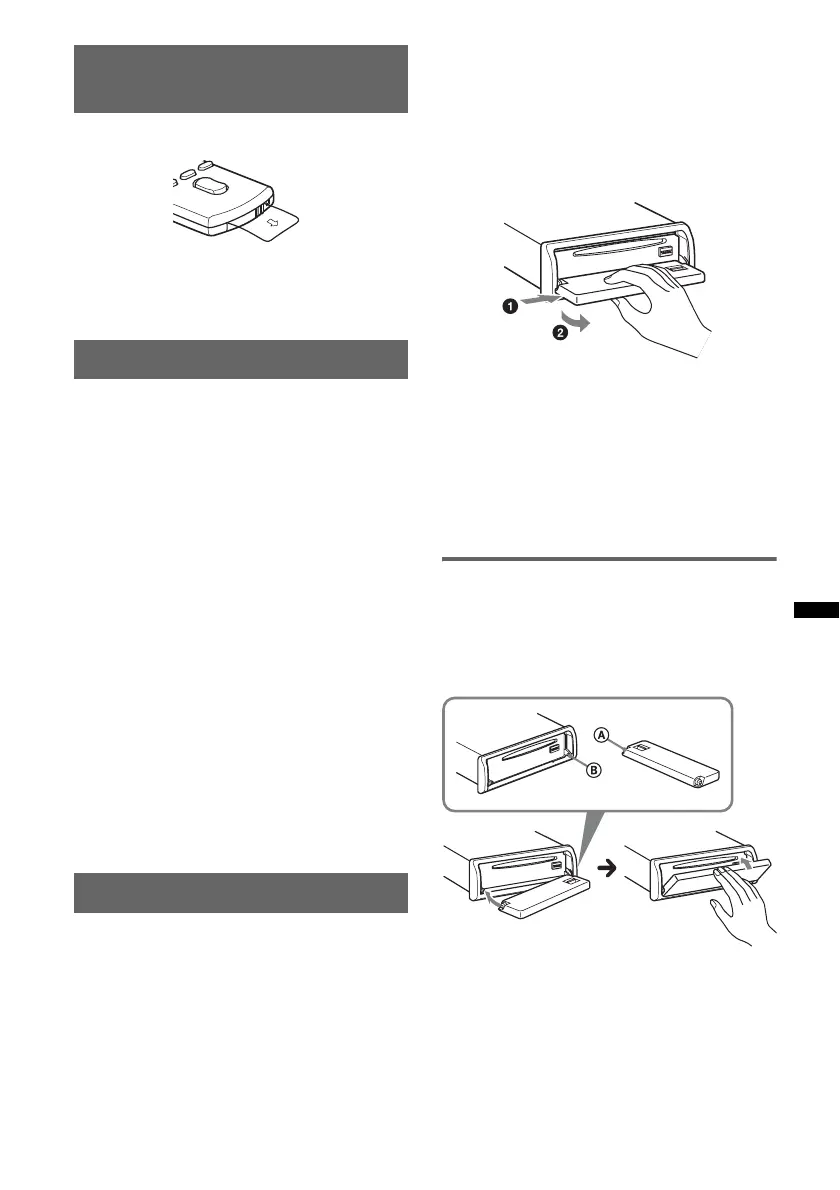 1

2

A

B