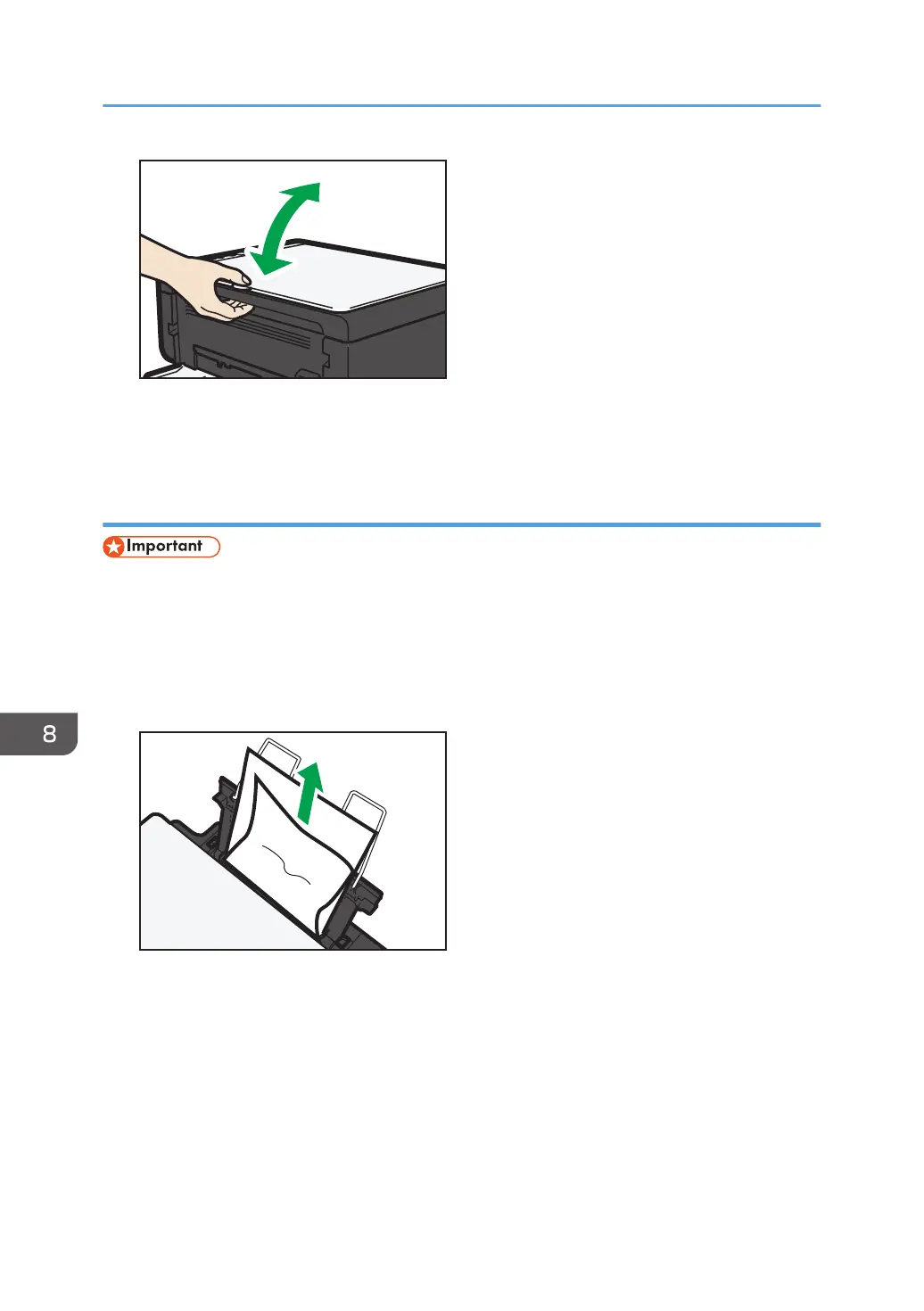 Important

8