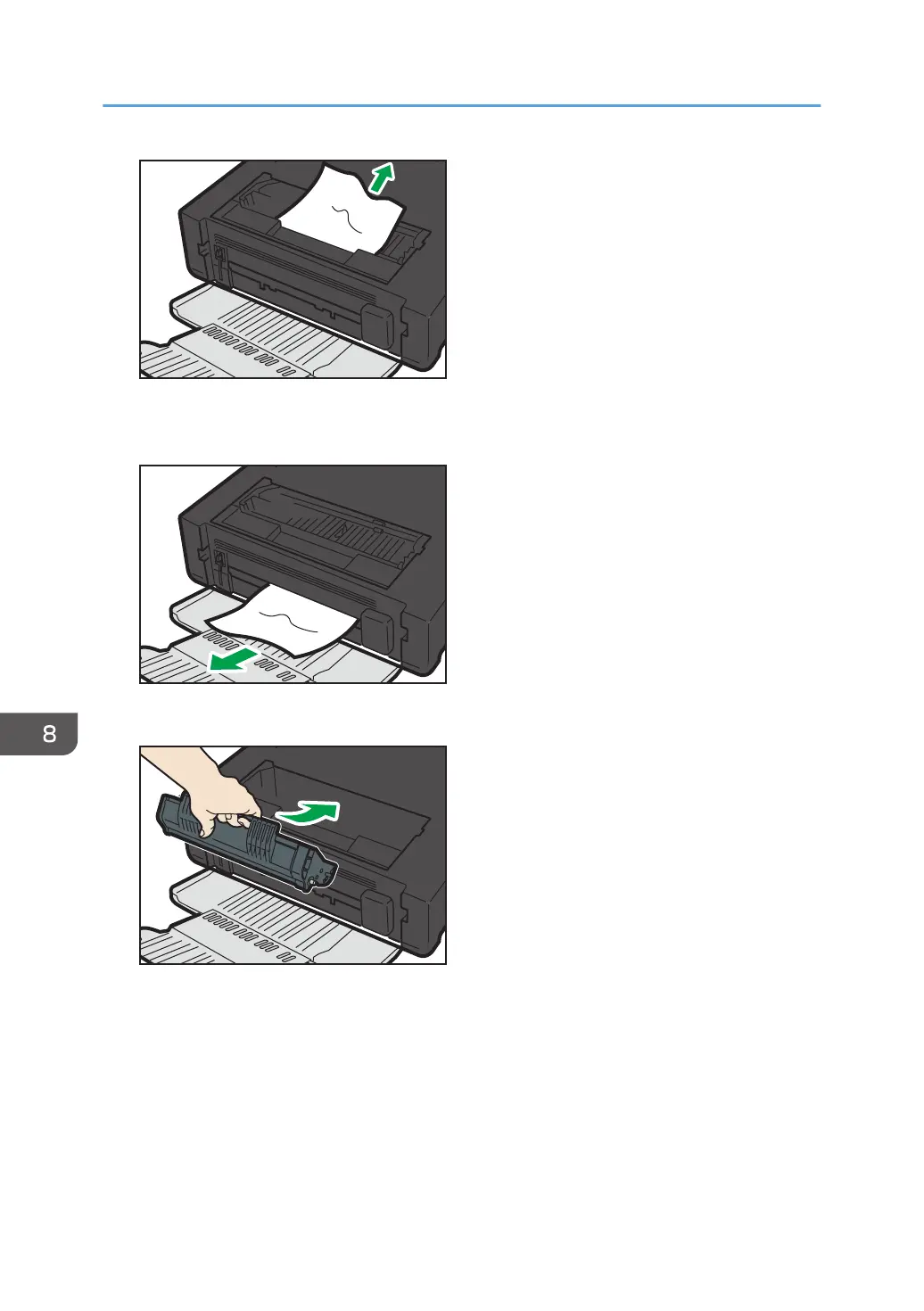 8