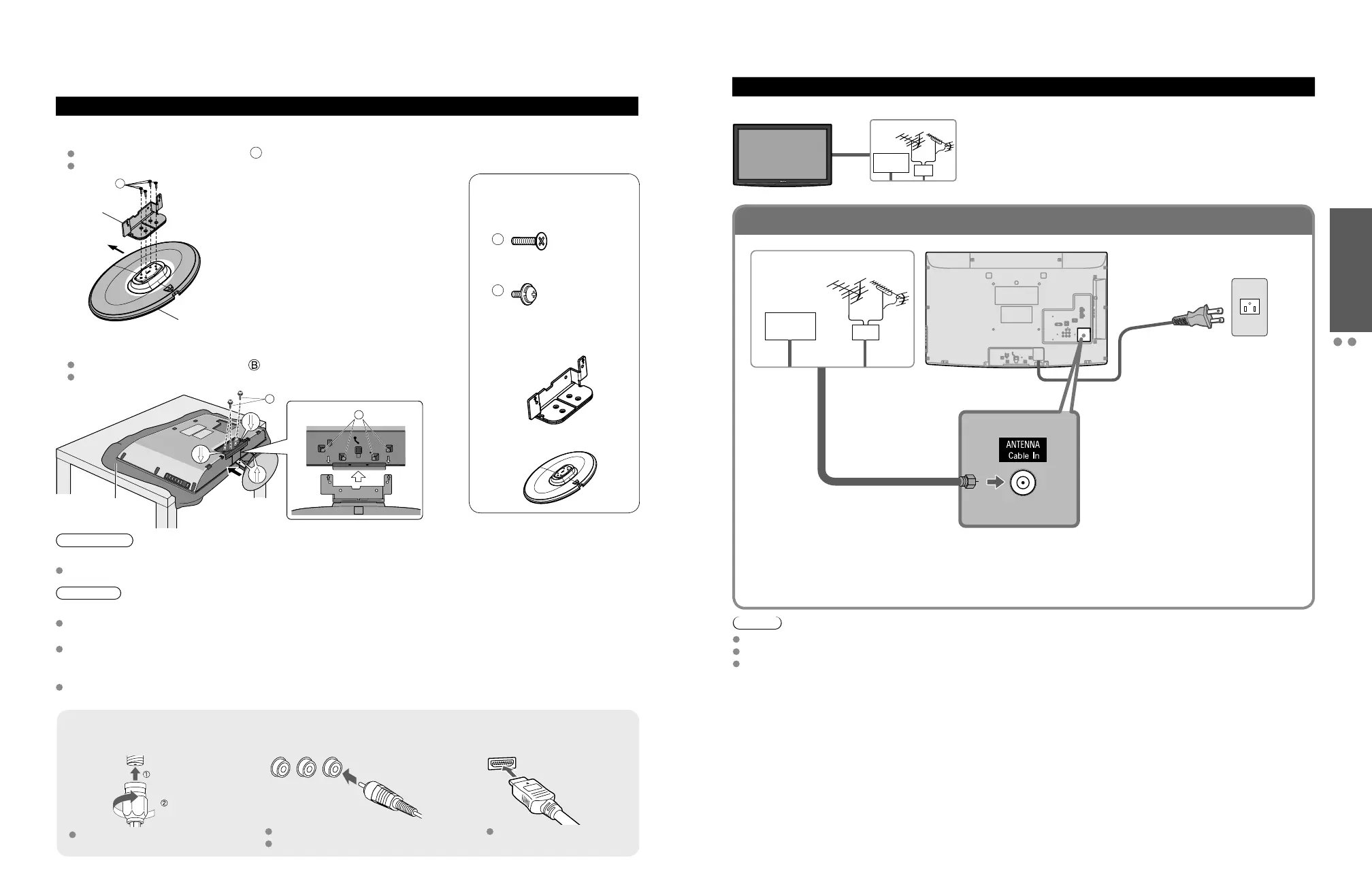 Ⓑ

①
②

ANTENNA
Cable In