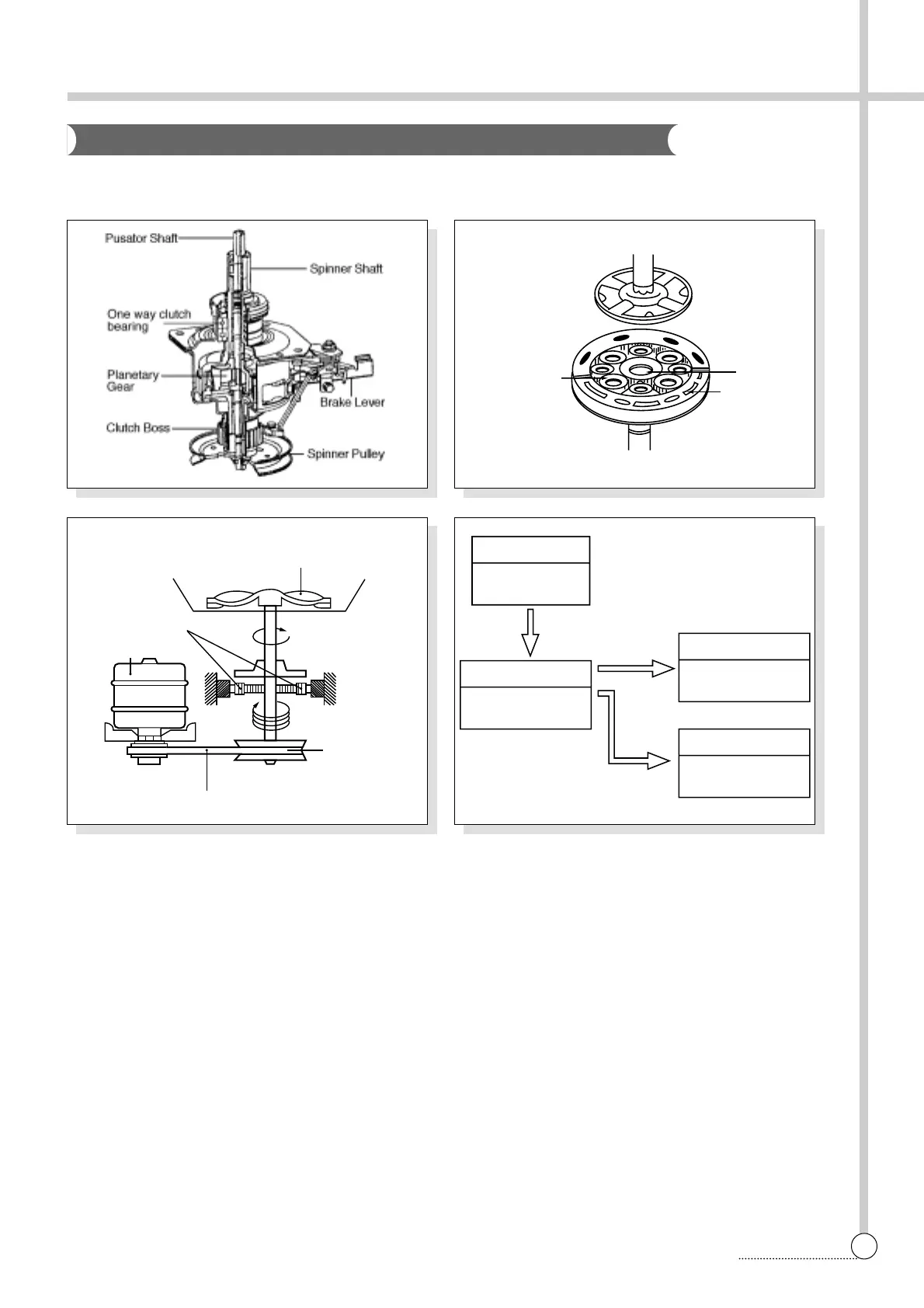 Pusator Shaft
Spinner Shaft
One way clutch bearing
Planetary Gear
Brake Lever
Clutch Boss
Spinner Pulley