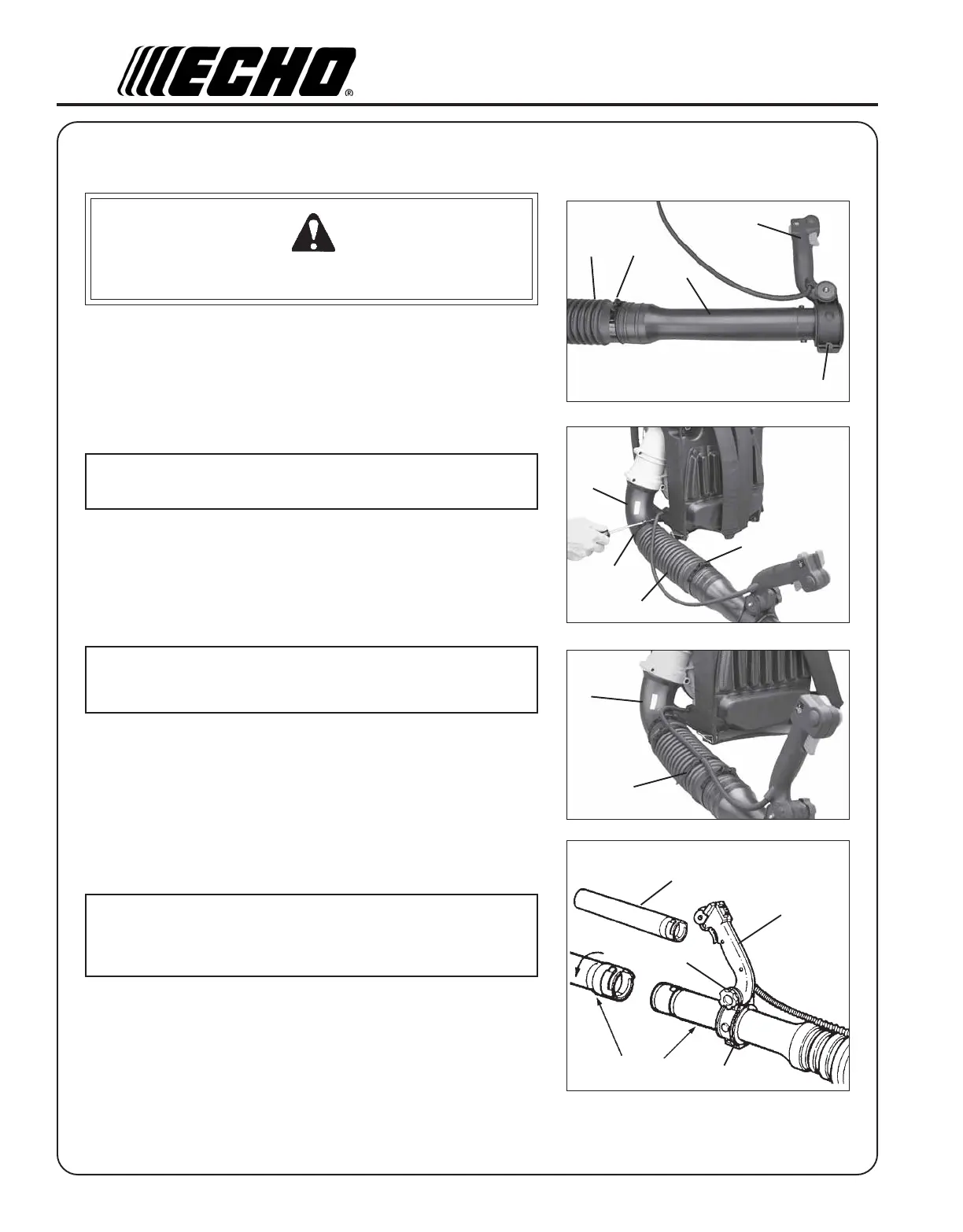 ECHO®