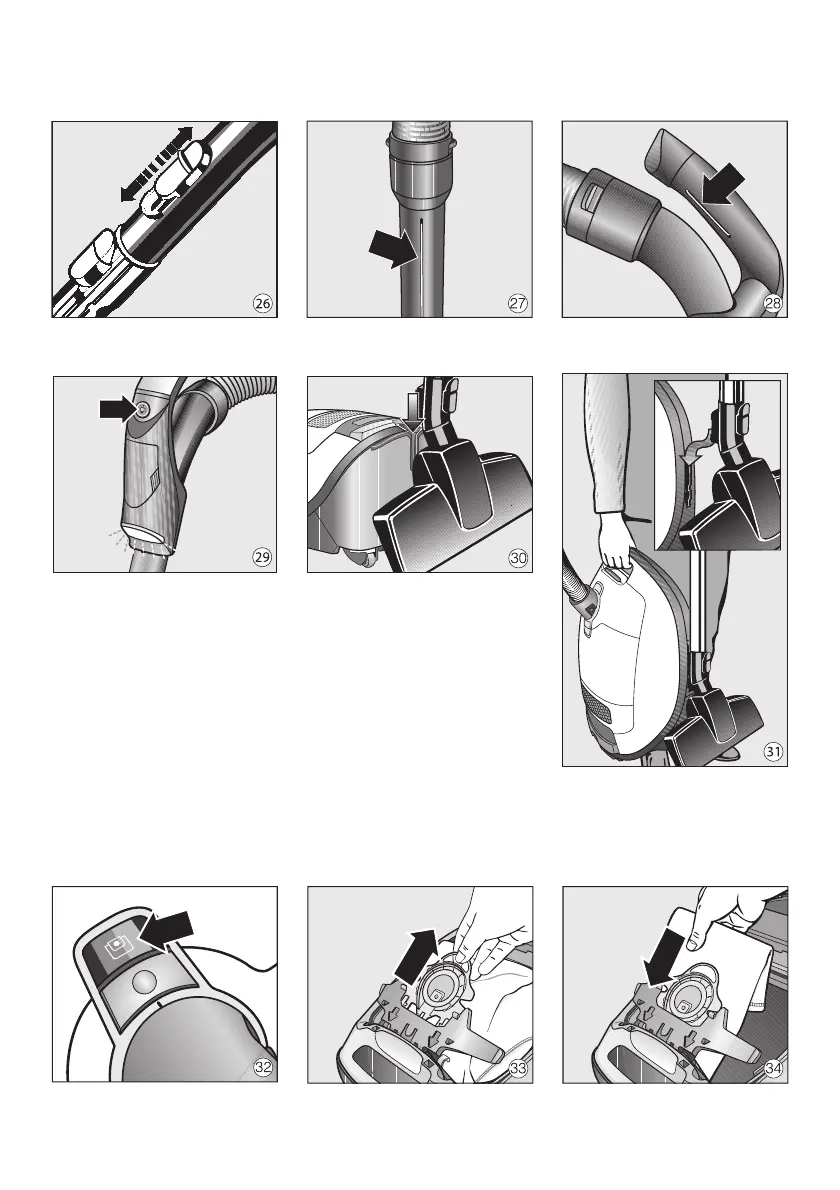 26

27

28

29

30

31

32

33

34