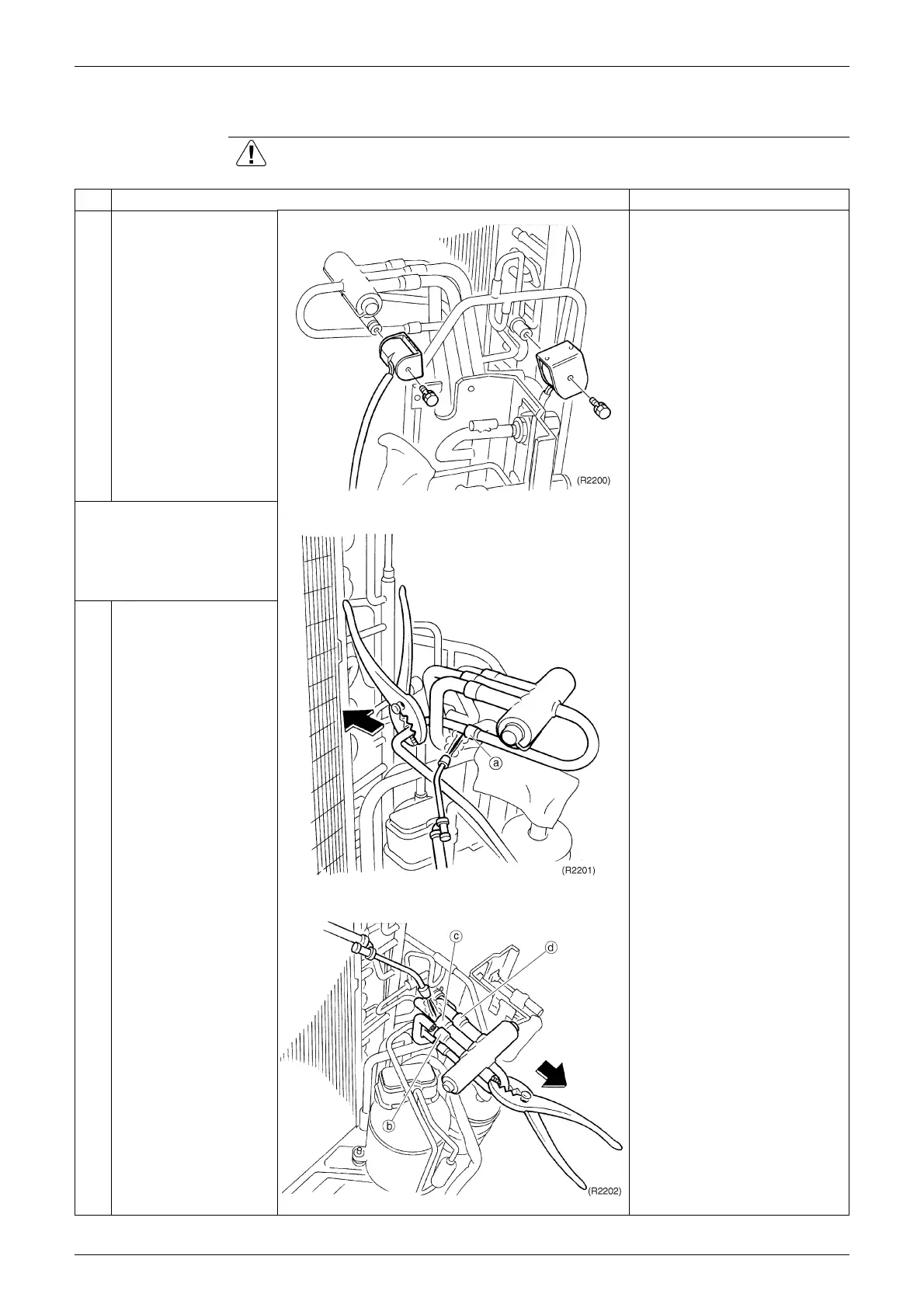 (R2200)

ⓐ

(R2201)

ⓒ

ⓓ

ⓑ

(R2202)