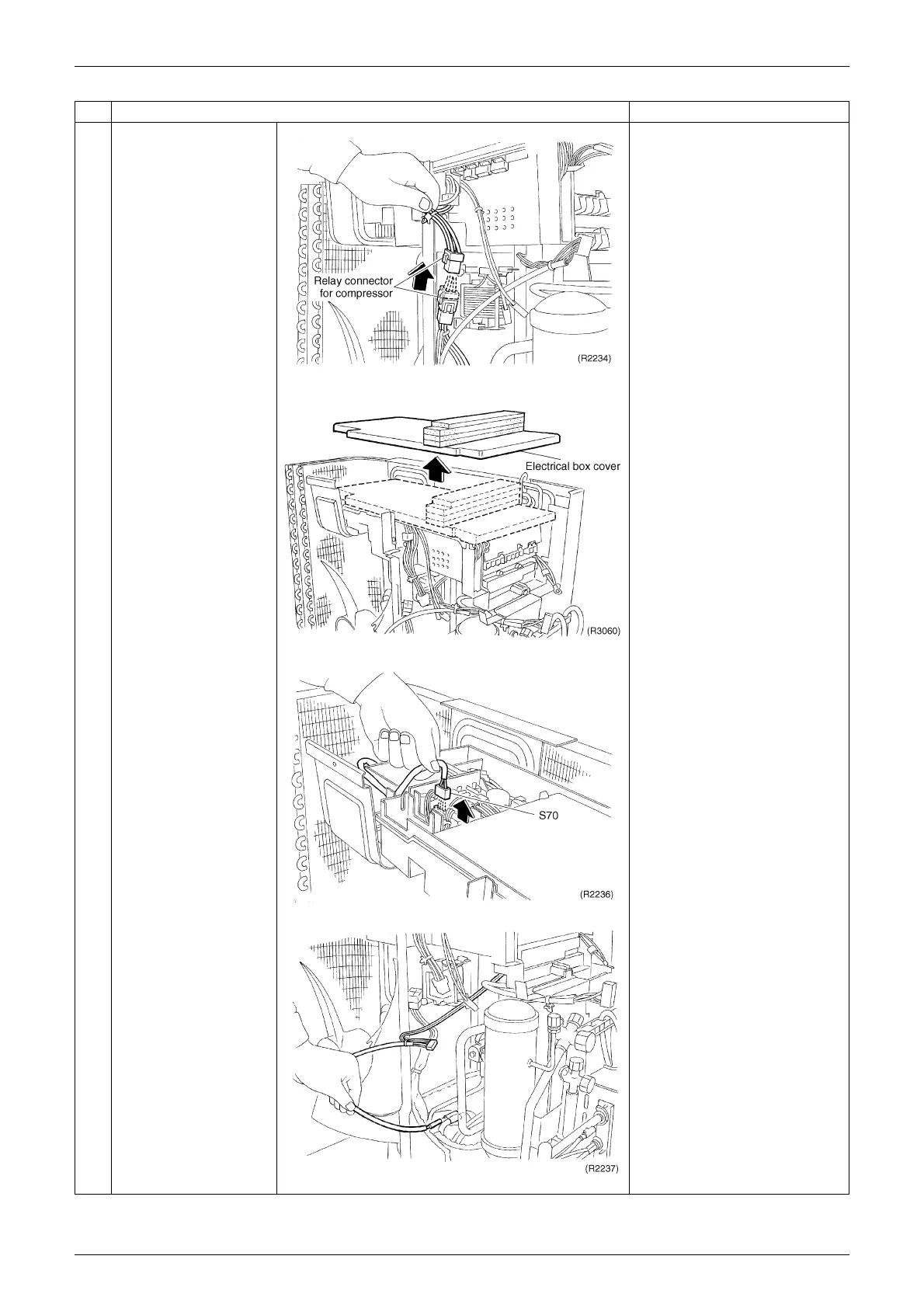 Relay connector for compressor

(R2234)

Electrical box cover

(R3060)

S70

(R2236)

(R2237)