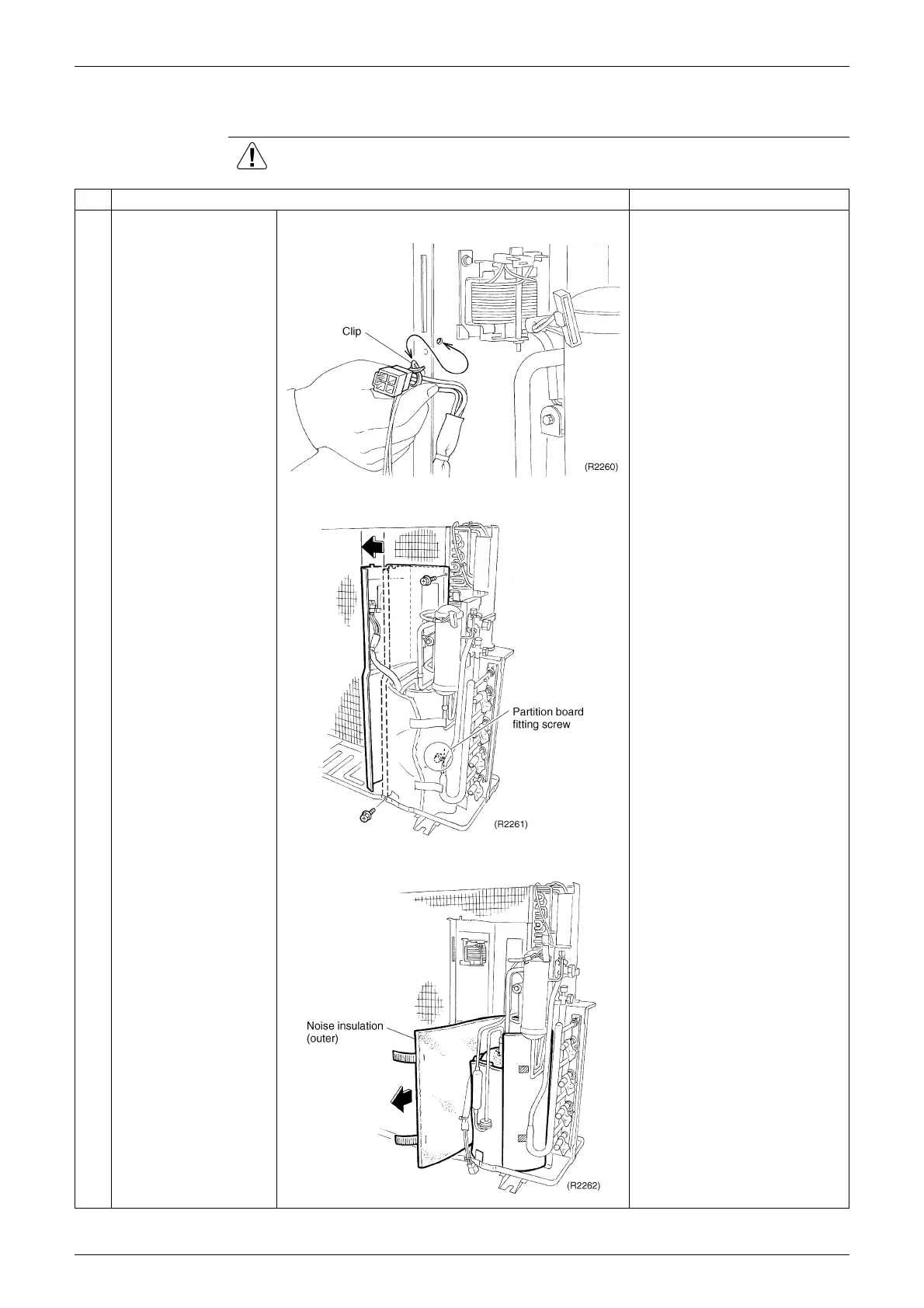 Clip

(R2260)

Partition board fitting screw

(R2261)

Noise insulation (outer)

(R2262)