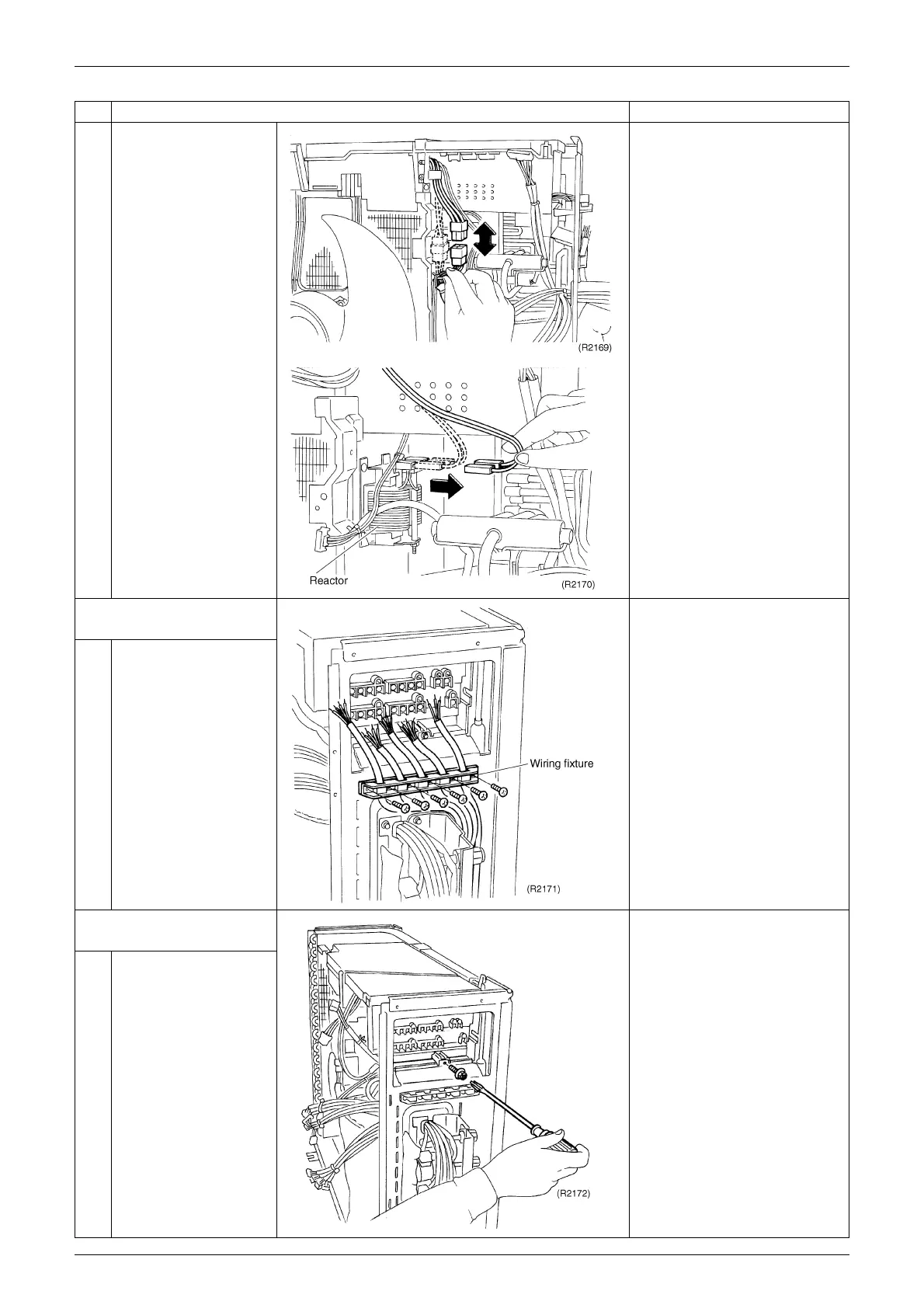 (R2169)

Reactor

(R2170)

Wiring fixture

(R2171)

(R2172)