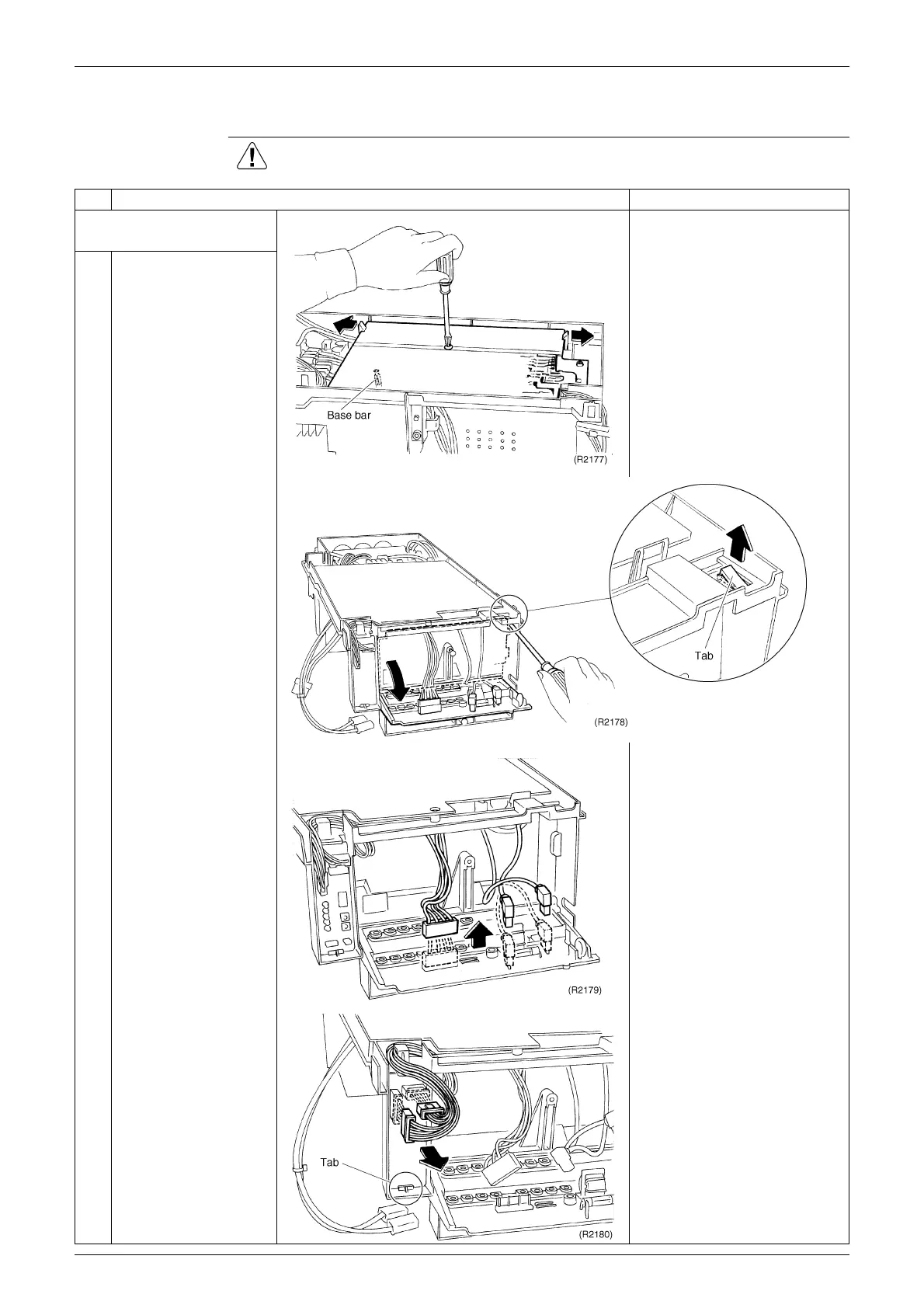 Base bar

(R2177)

Tab

(R2178)

(R2179)

Tab

(R2180)