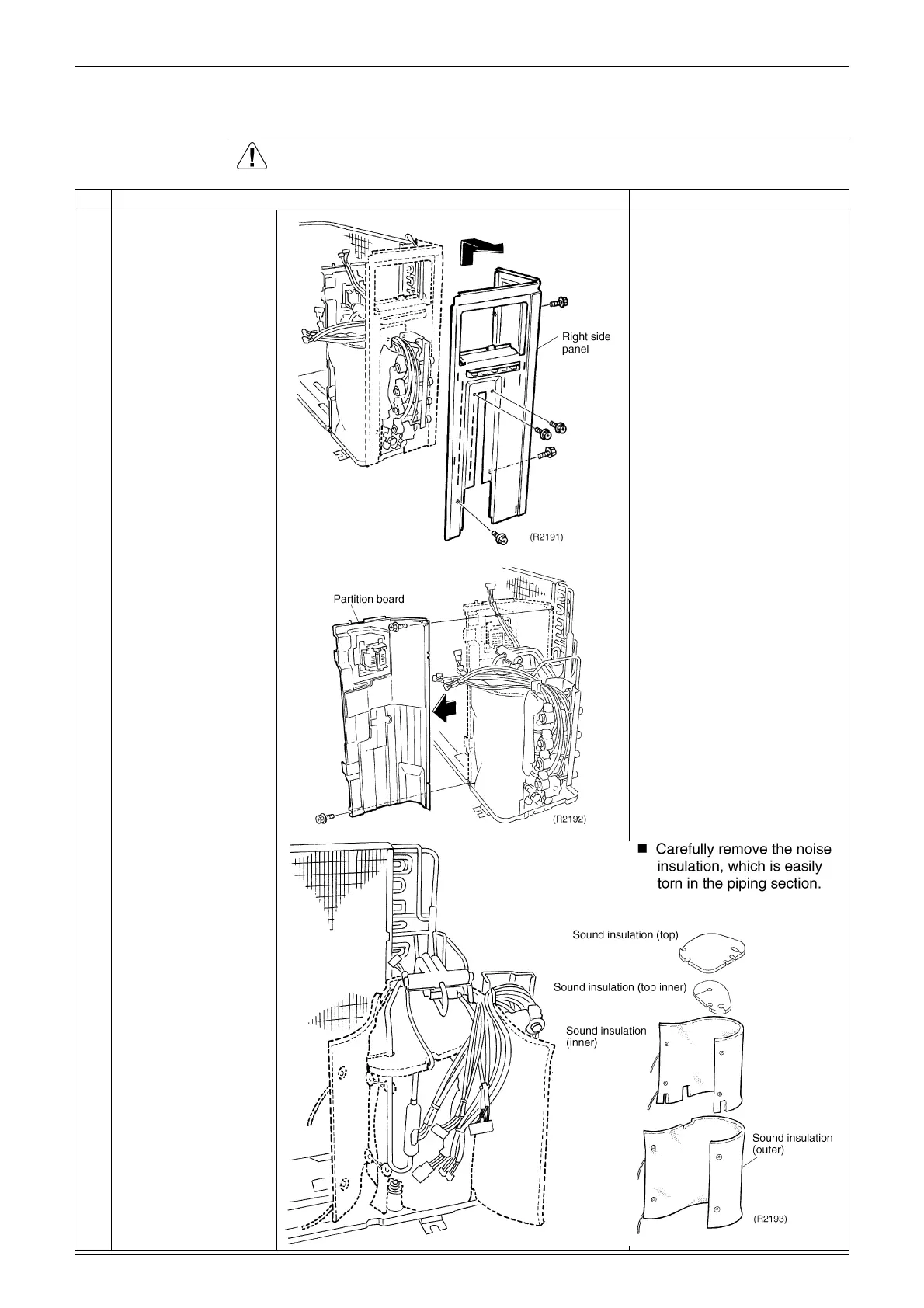 Right side panel

(R2191)

Partition board

(R2192)

■ Carefully remove the noise insulation, which is easily torn in the piping section.

Sound insulation (top)

Sound insulation (top inner)

Sound insulation (inner)

Sound insulation (outer)

(R2193)