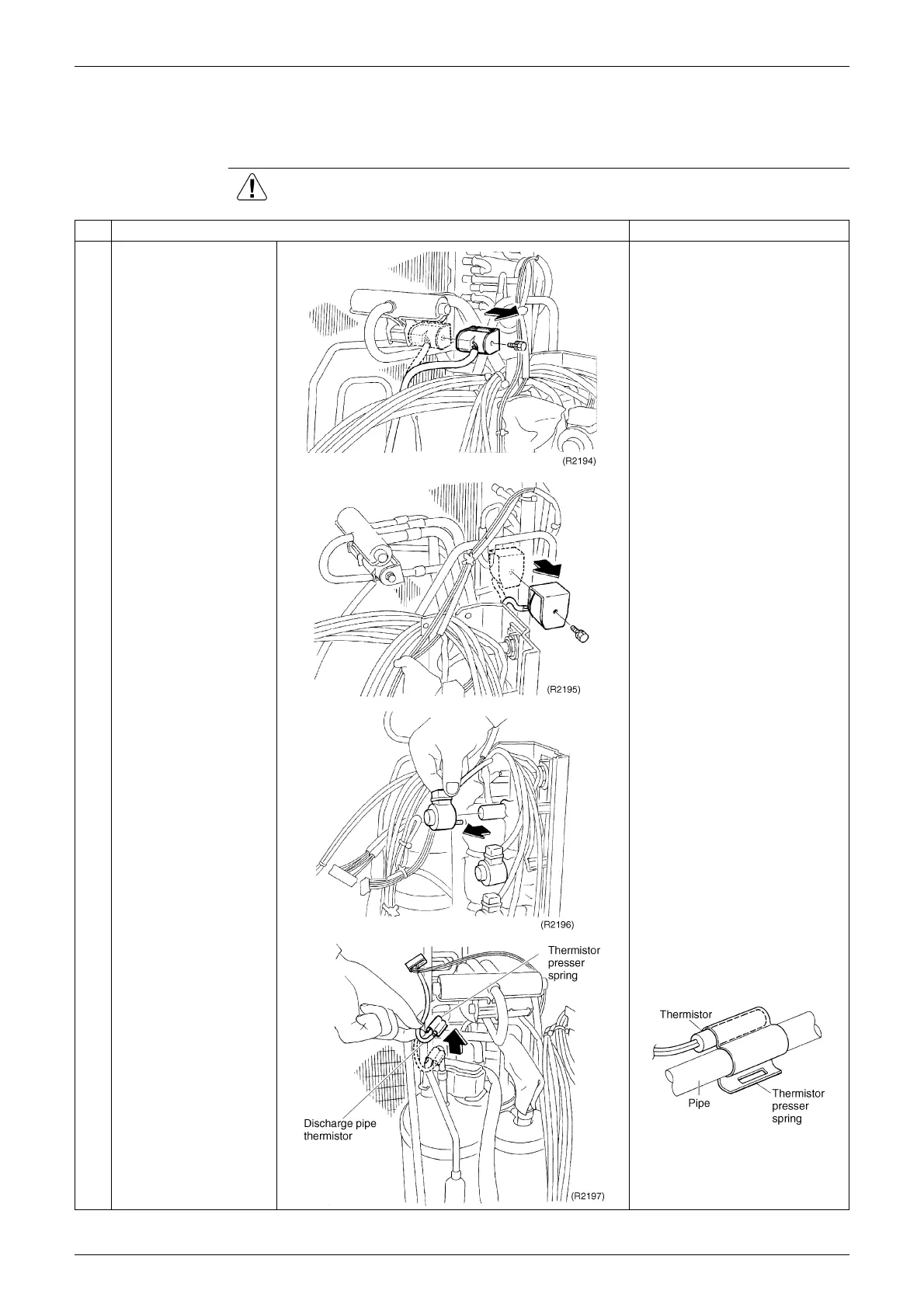 (R2194)

(R2195)

(R2196)

Thermistor presser spring

Discharge pipe thermistor

(R2197)

Thermistor

Pipe

Thermistor presser spring