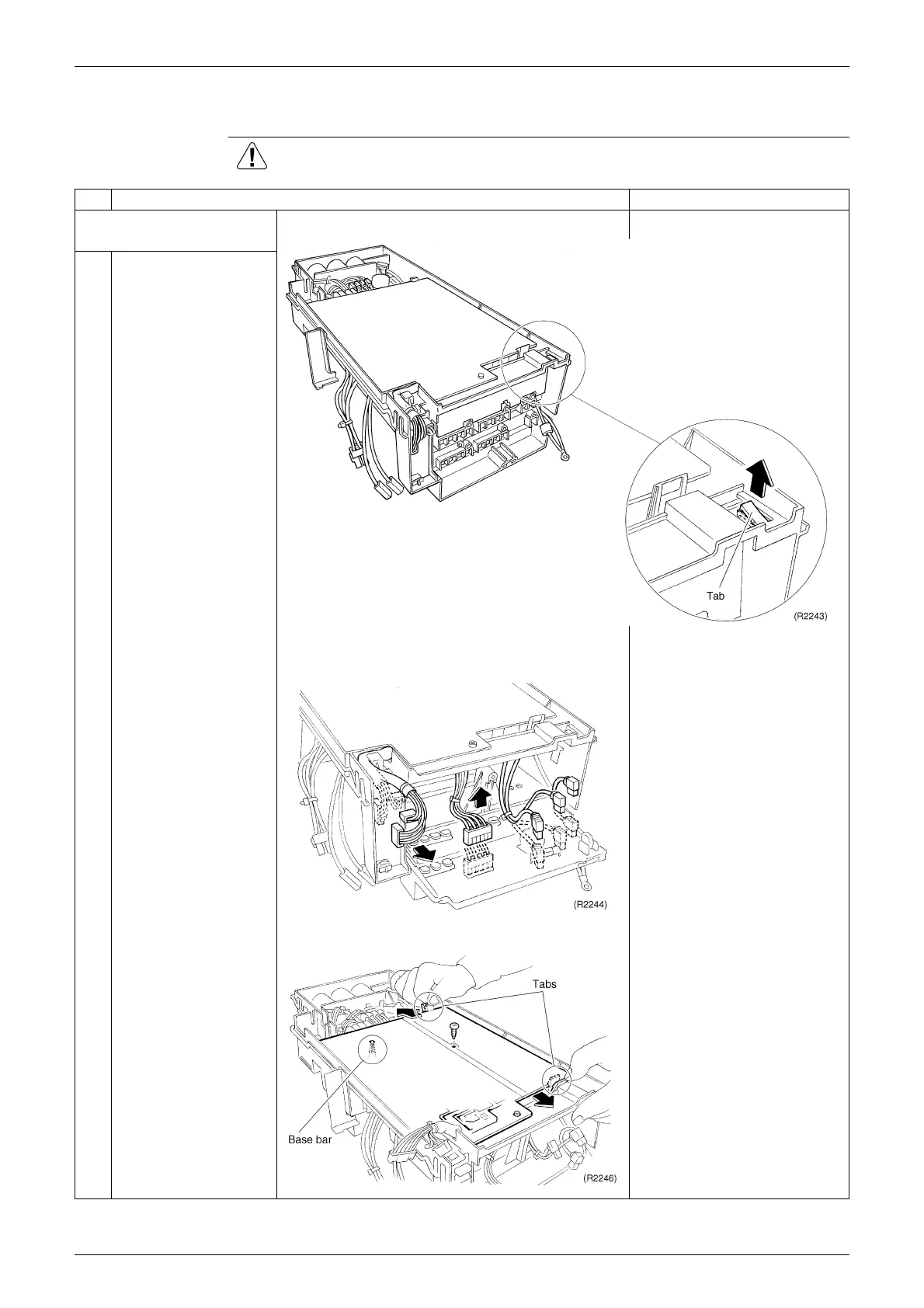 Tab

(R2243)

(R2244)

Tabs

Base bar

(R2246)