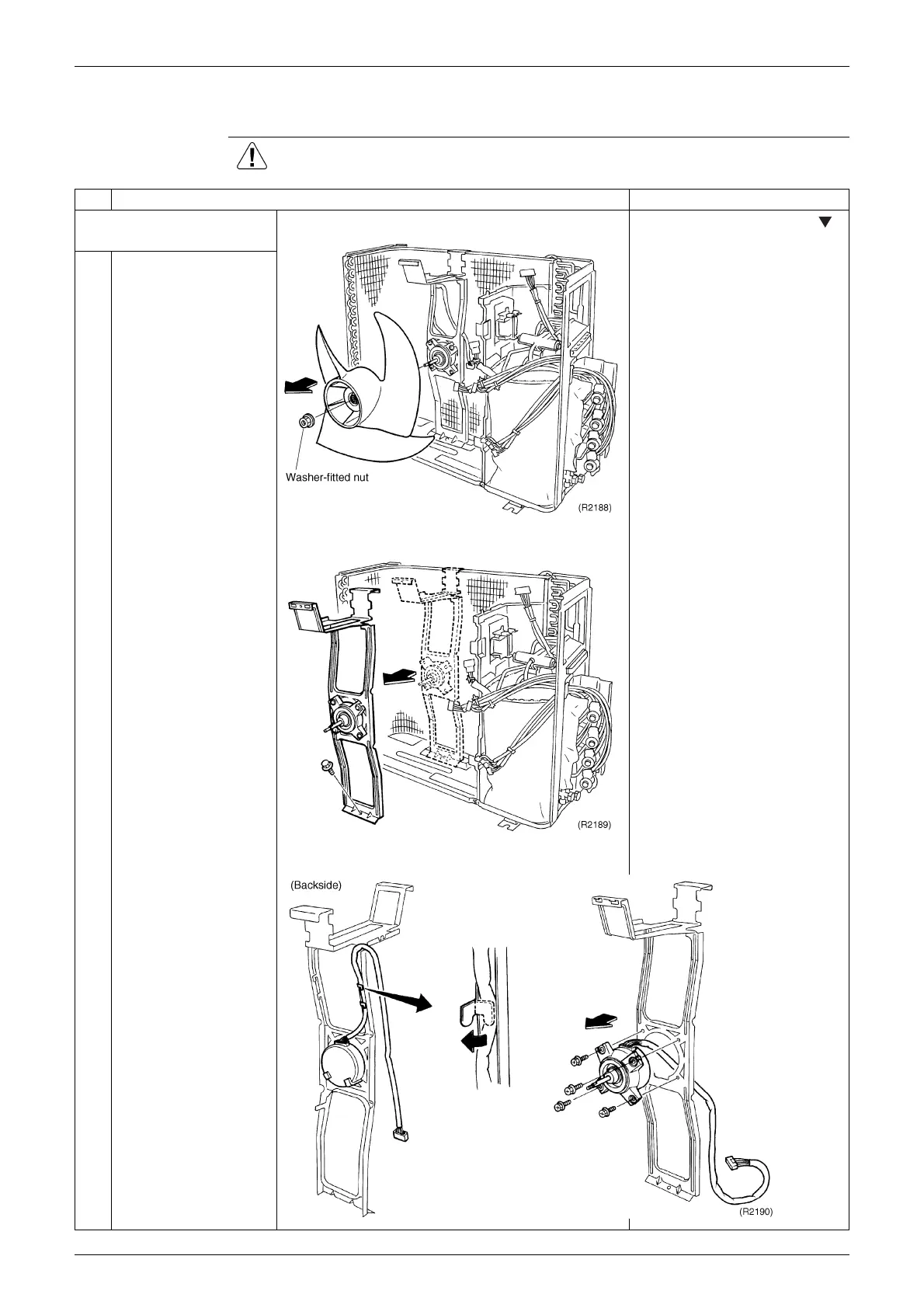 Washer-fitted nut

(R2188)

(R2189)

(Backside)

(R2190)