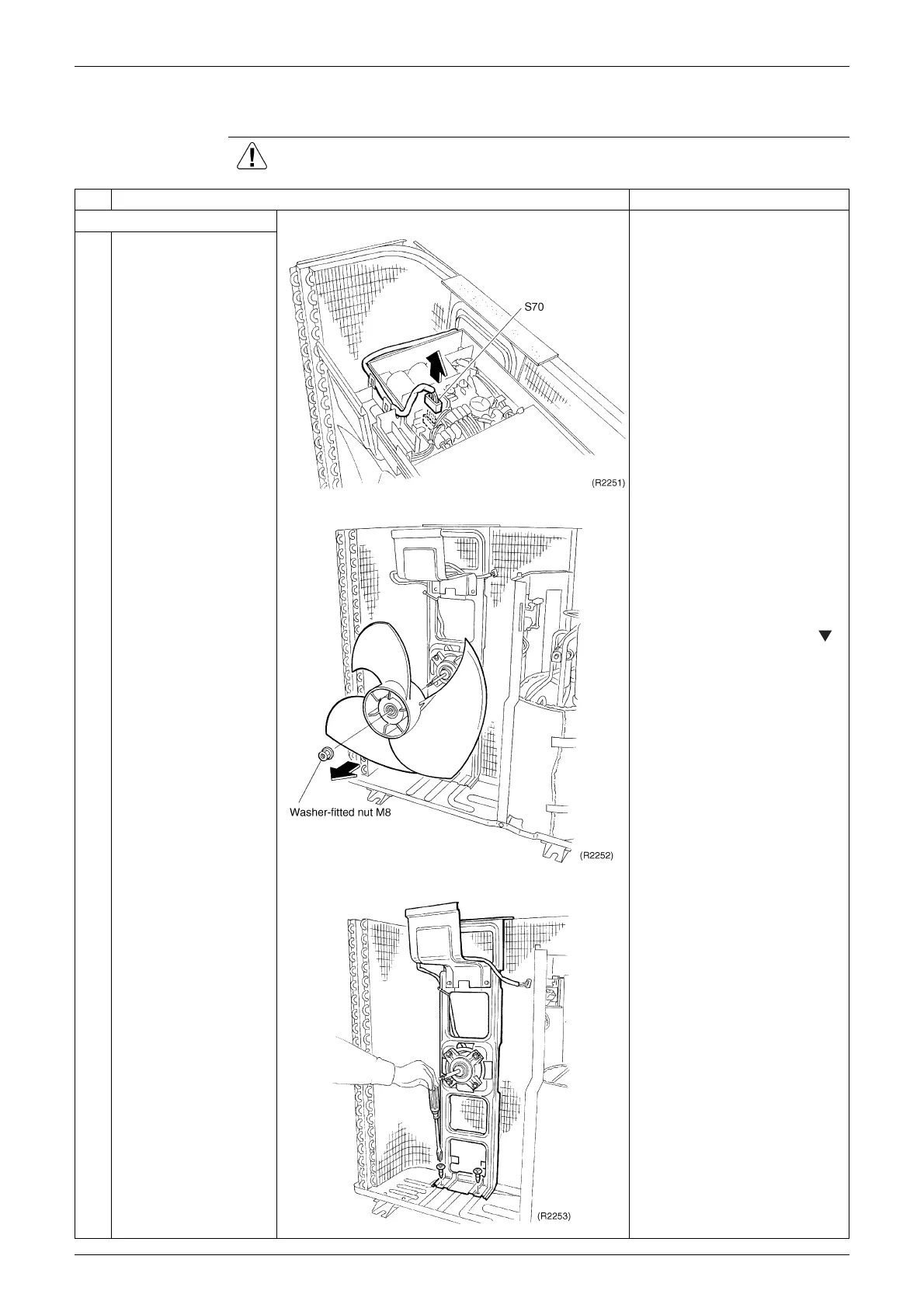 S70

(R2251)

Washer-fitted nut M8

(R2252)

(R2253)