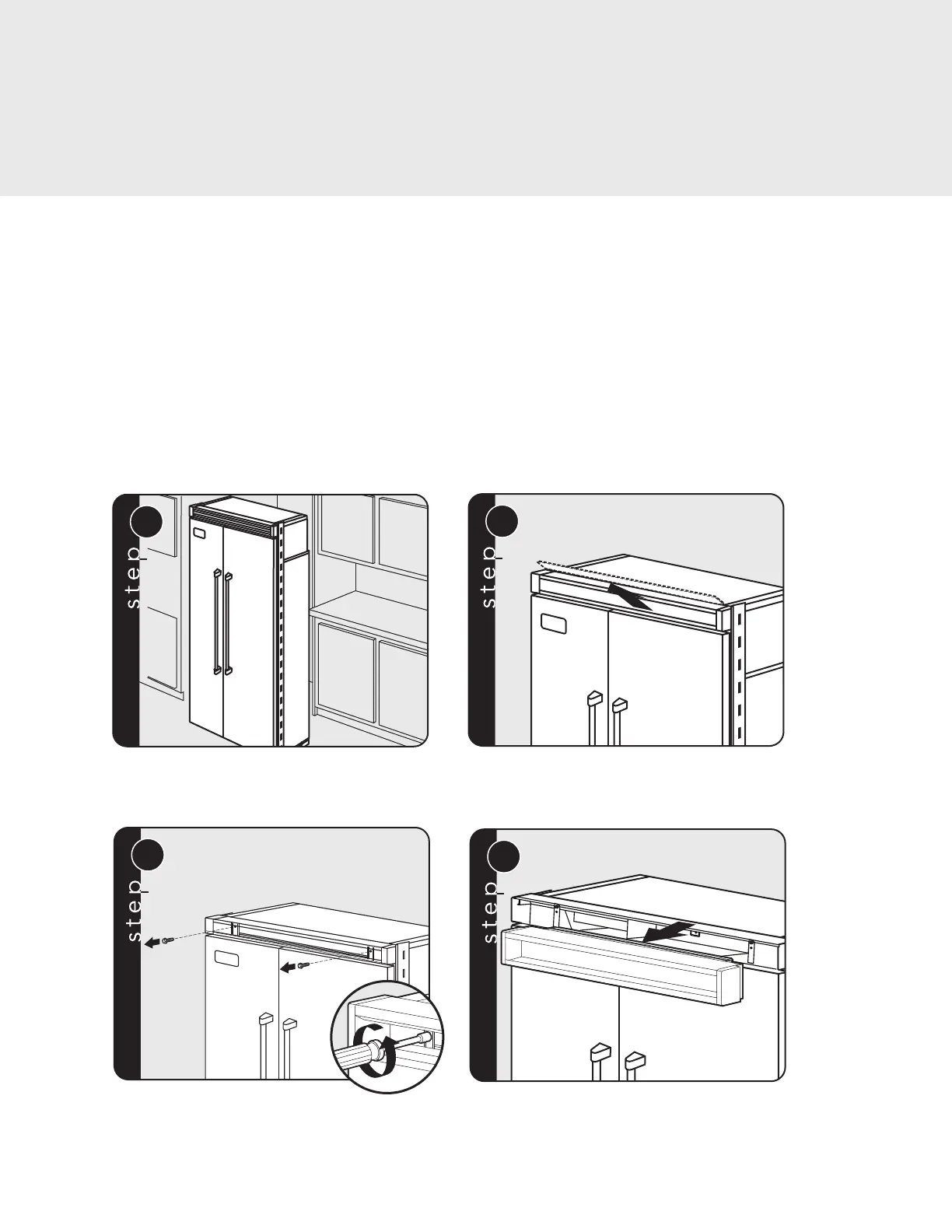 step

step

step

step