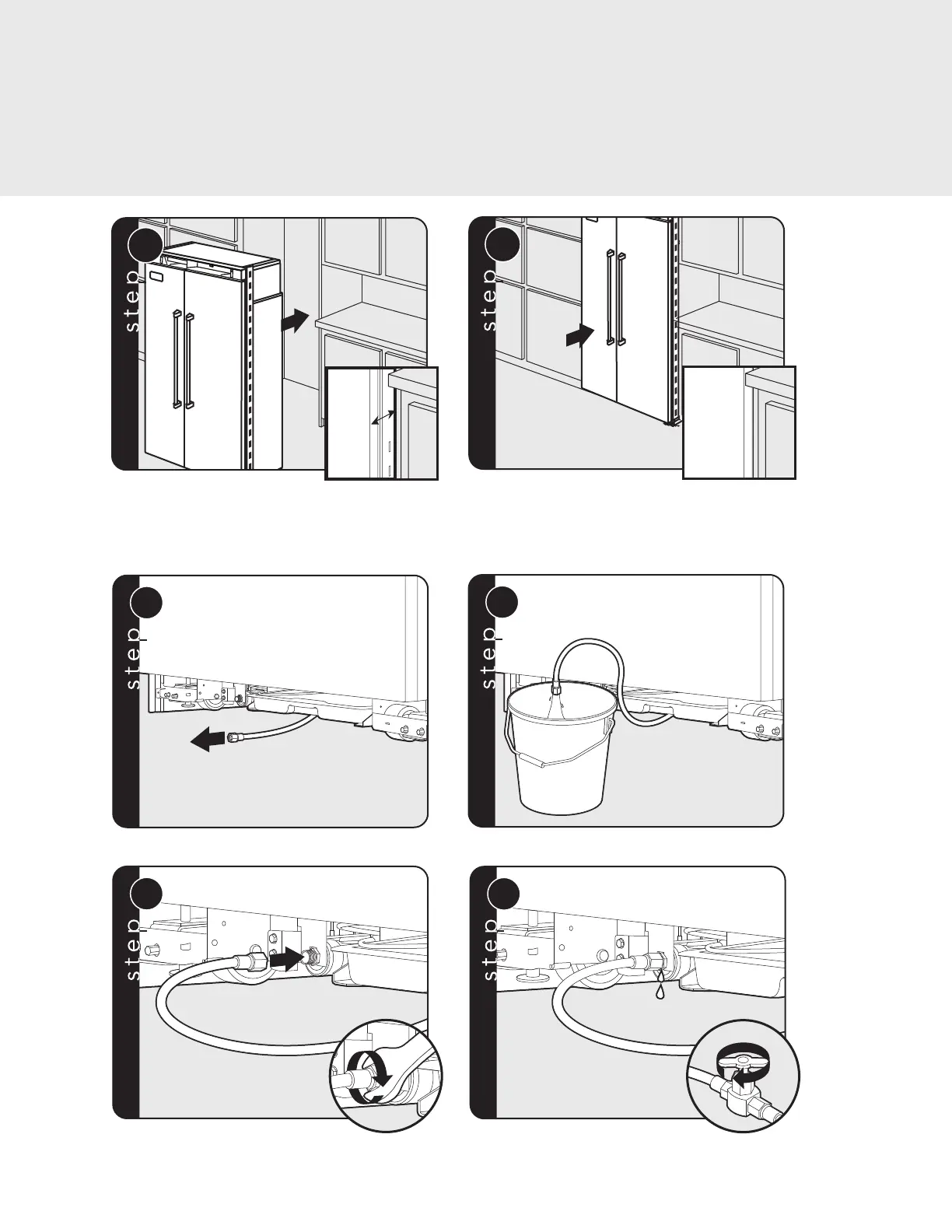 step

step

step

step

step

step