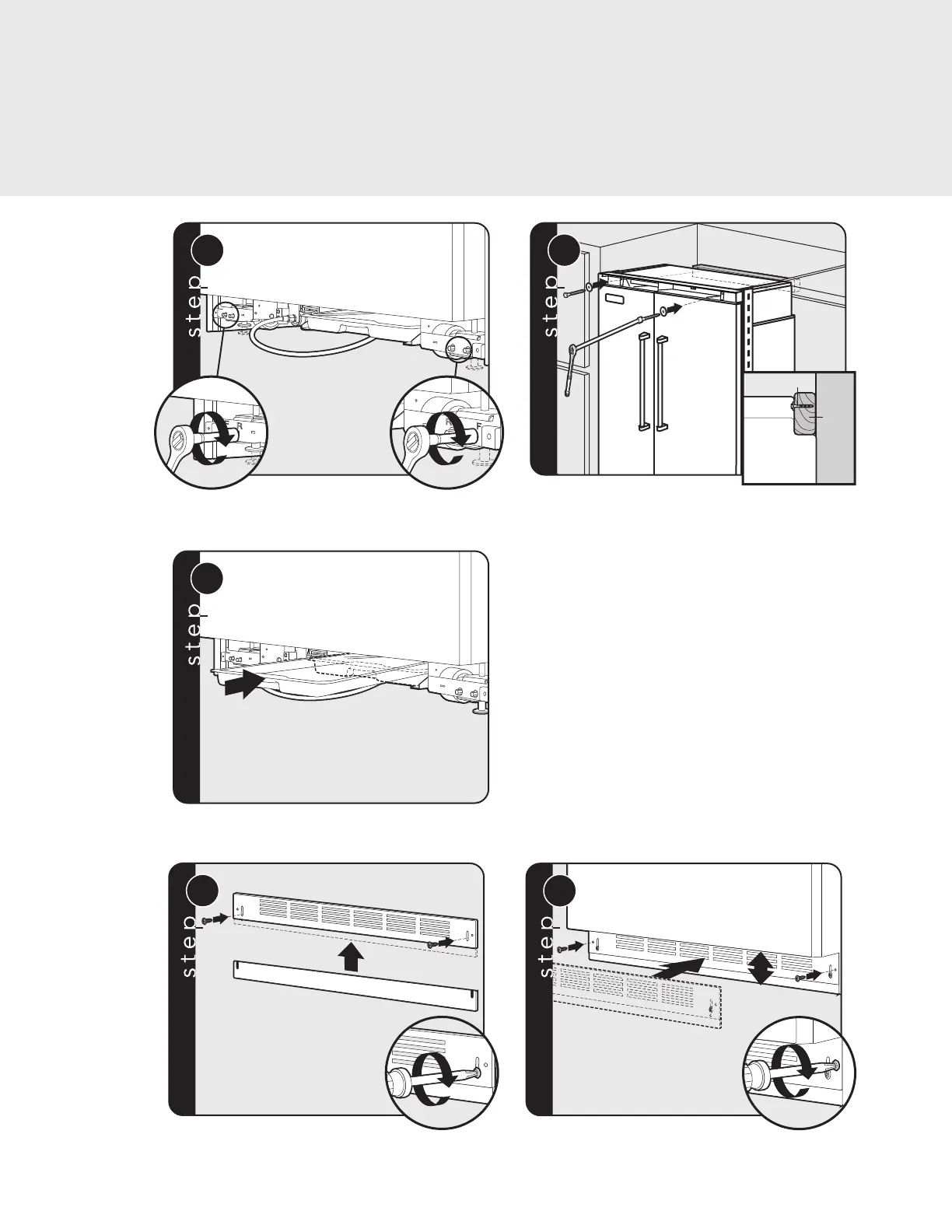 step

step

step

step

step