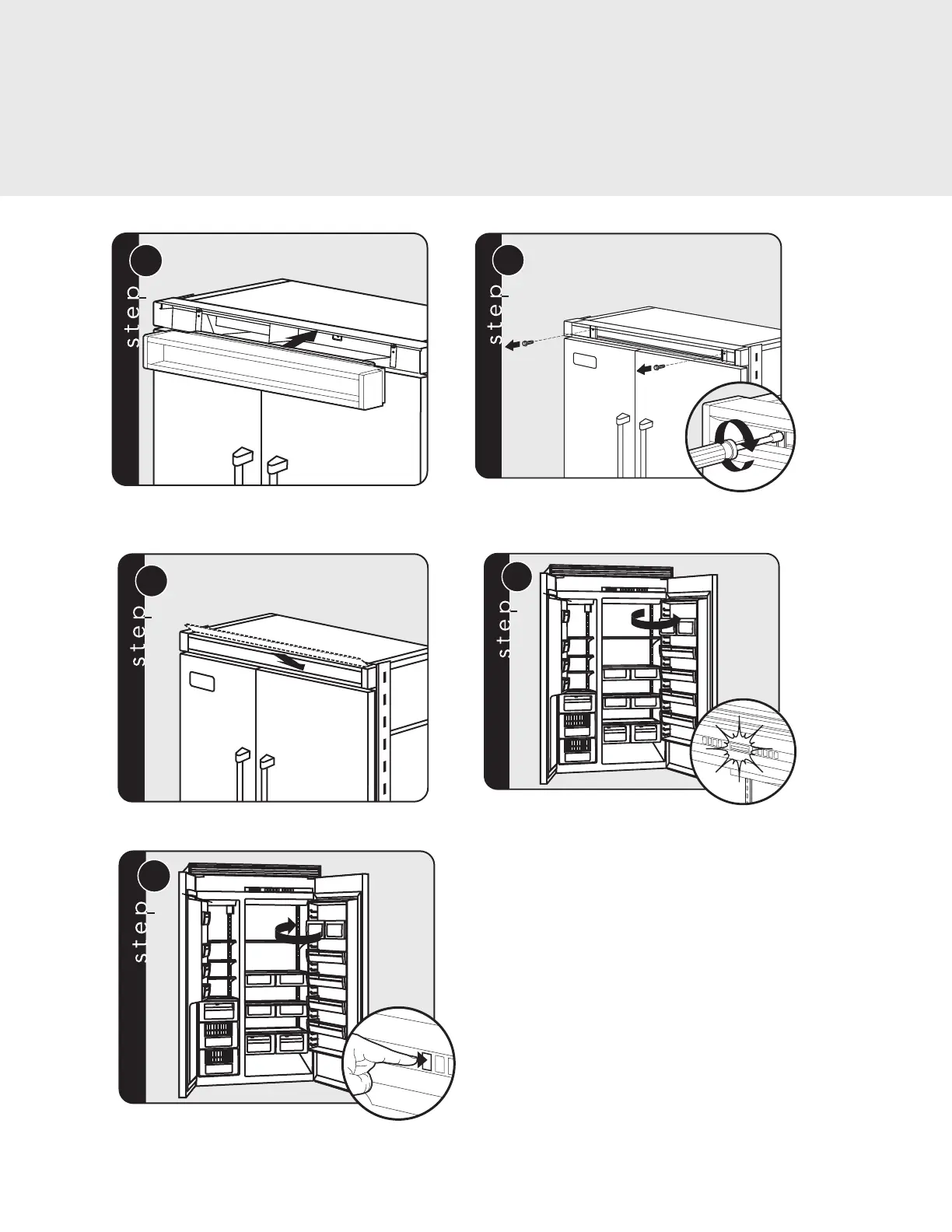 step

step

step

step

step