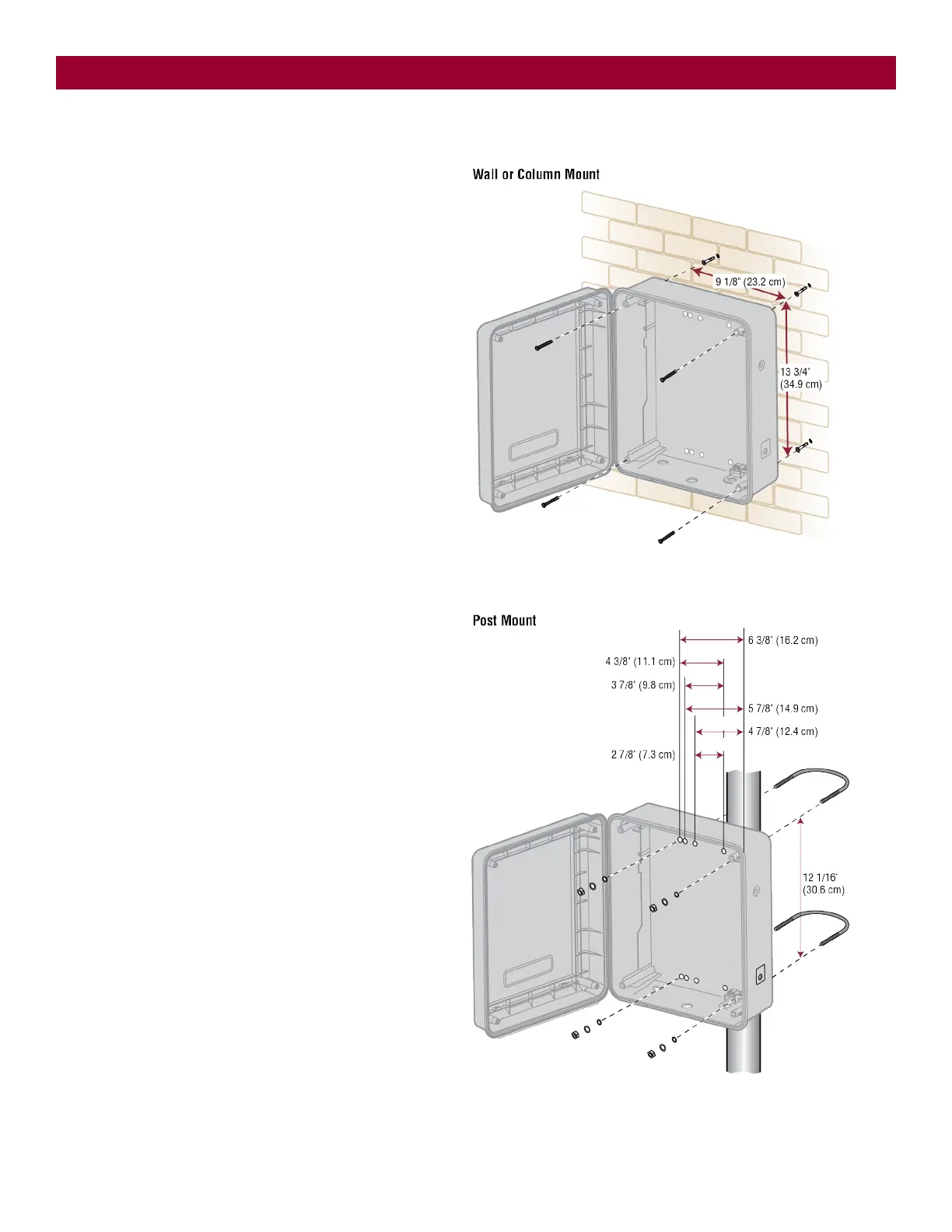 Wall or Column Mount

9 1/8" (23.2 cm)

13 3/4" (34.9 cm)

Post Mount

6 3/8" (16.2 cm)

4 3/8" (11.1 cm)

3 7/8" (9.8 cm)

5 7/8" (14.9 cm)

4 7/8" (12.4 cm)

2 7/8" (7.3 cm)

12 1/16" (30.6 cm)