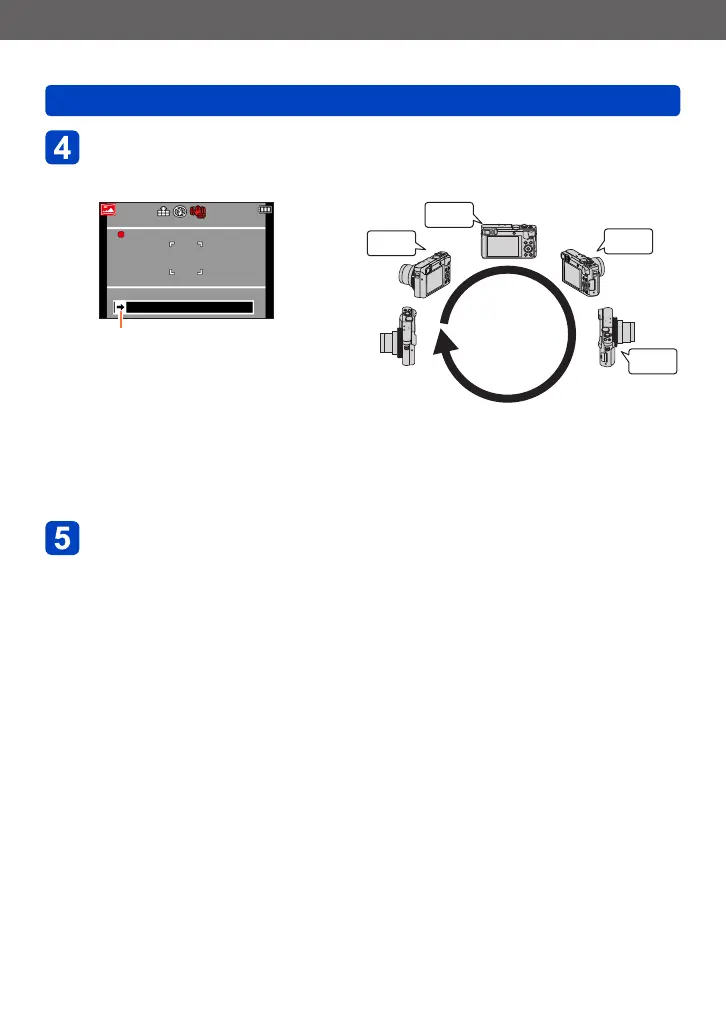 4

5