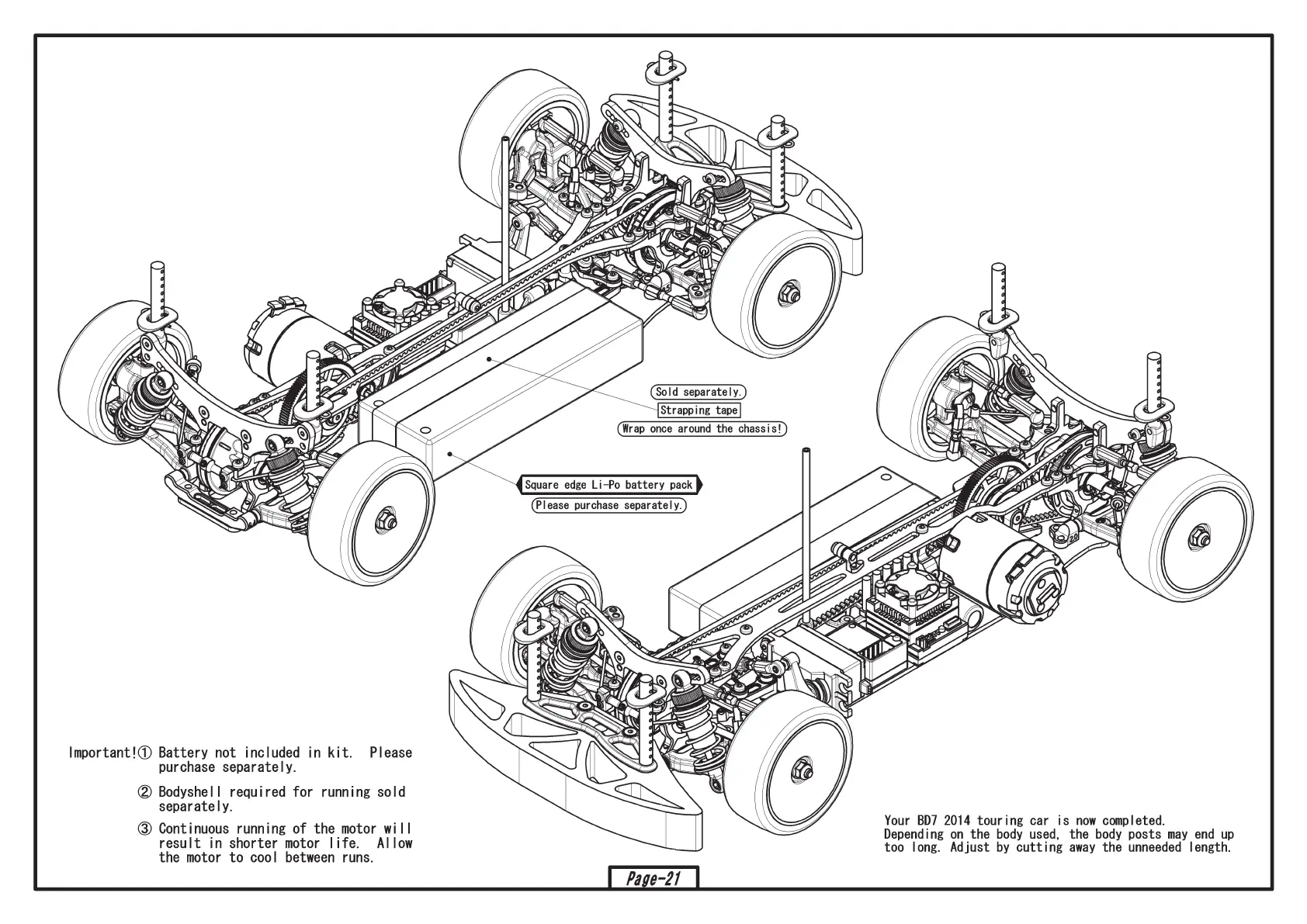 Sold separately.
Strapping tape
Wrap once around the chassis!

Square edge Li-Po battery pack
Please purchase separately.

20

Important!① Battery not included in kit. Please purchase separately.

② Bodyshell required for running sold separately.

③ Continuous running of the motor will result in shorter motor life. Allow the motor to cool between runs.

Your BD7 2014 touring car is now completed. Depending on the body used, the body posts may end up too long. Adjust by cutting away the unneeded length.

Page-21