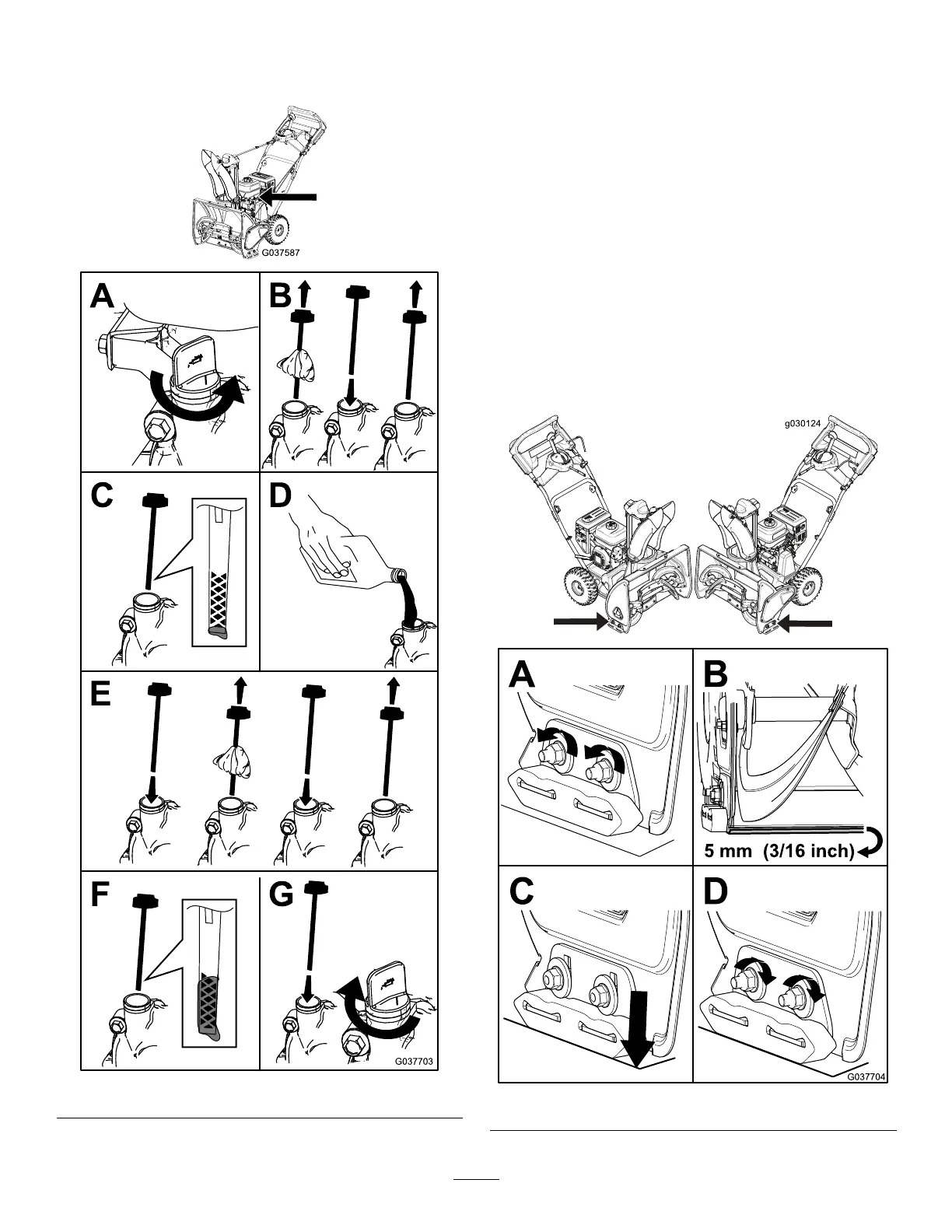 G037587

A

B

C

D

E

F

G

G037703

g030124

A

B

5 mm (3/16 inch)

C

D

G037704