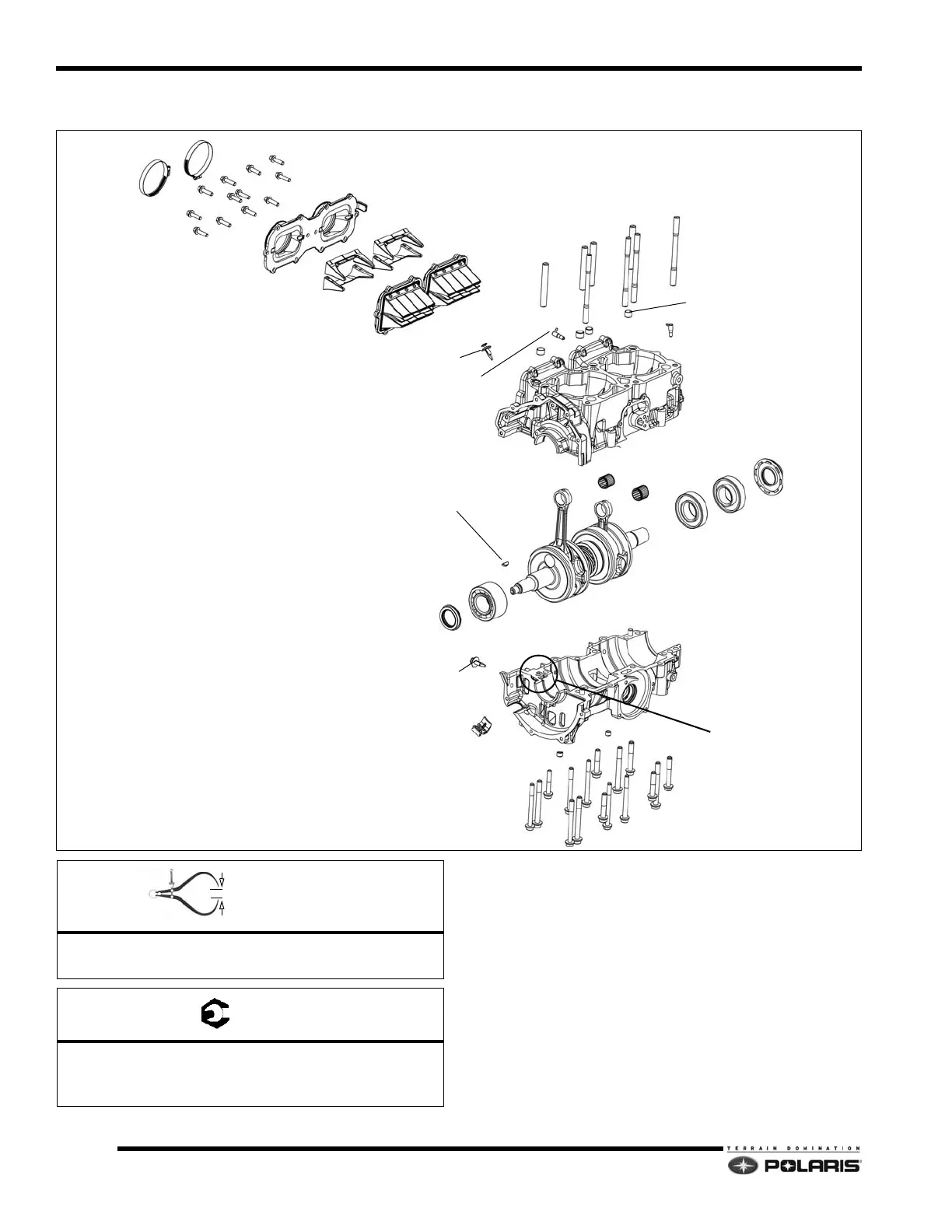 TERRAIN DOMINATION
POLARIS