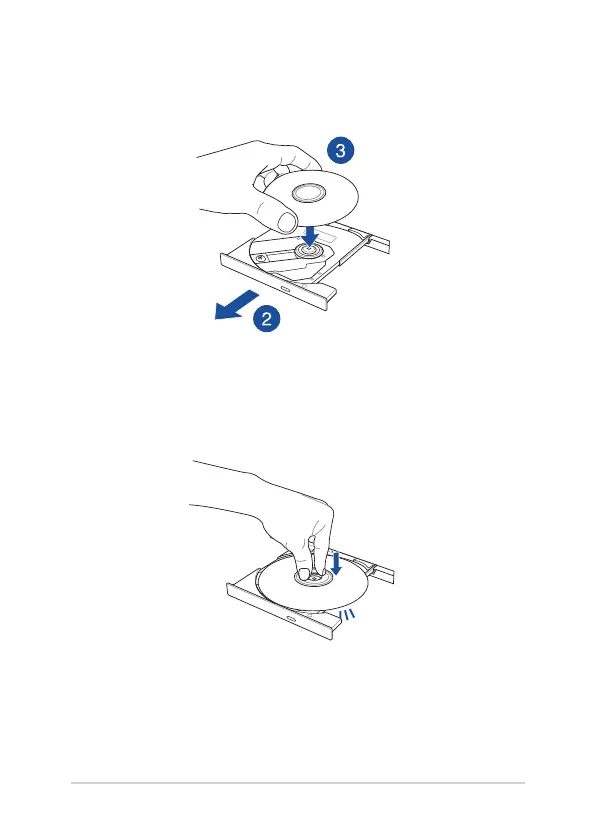 3

2